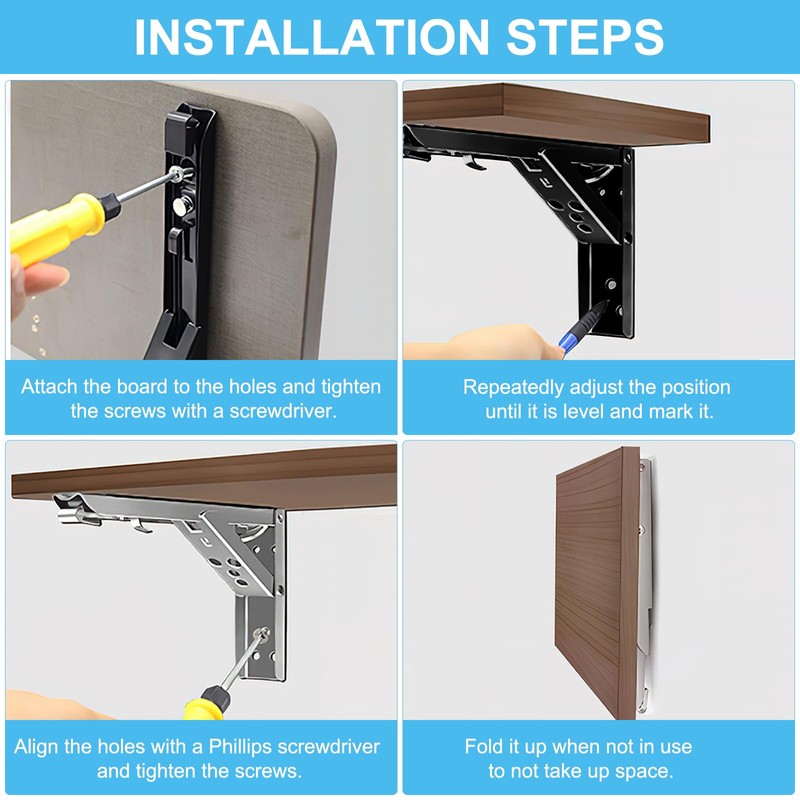 INSTALLATION STEPS

Attach the board to the holes and tighten the screws with a screwdriver.

Repeatedly adjust the position until it is level and mark it.

Align the holes with a Phillips screwdriver and tighten the screws.

Fold it up when not in use to not take up space.