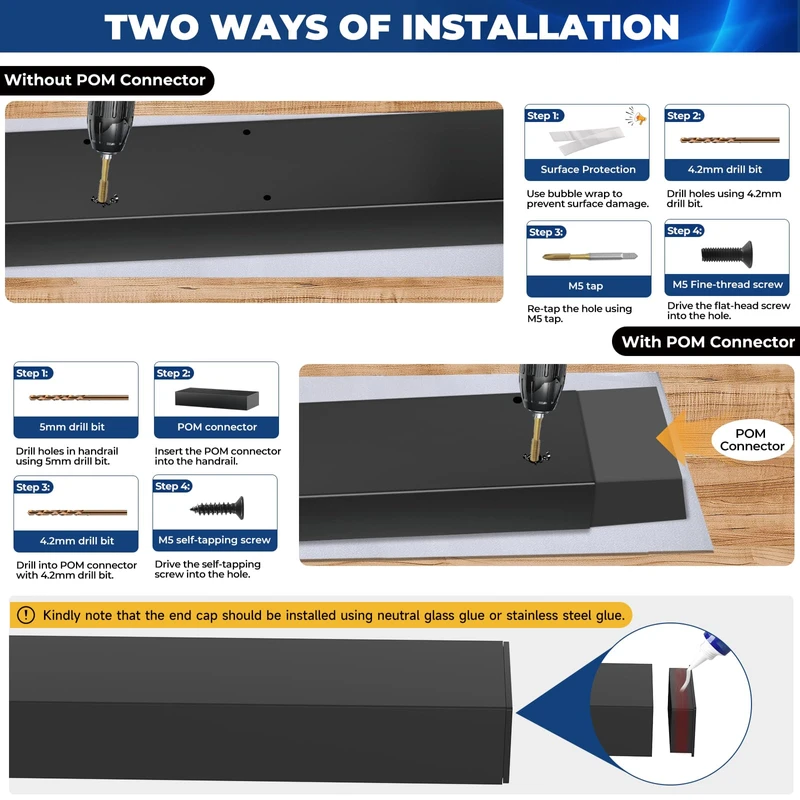 TWO WAYS OF INSTALLATION

Without POM Connector

Step 1:
Surface Protection
Use bubble wrap to prevent surface damage.

Step 2:
4.2mm drill bit
Drill holes using 4.2mm drill bit.

Step 3:
M5 tap
Re-tap the hole using M5 tap.

Step 4:
M5 Fine-thread screw
Drive the flat-head screw into the hole.

With POM Connector

Step 1:
5mm drill bit
Drill holes in handrail using 5mm drill bit.

Step 2:
POM connector
Insert the POM connector into the handrail.

Step 3:
4.2mm drill bit
Drill into POM connector with 4.2mm drill bit.

Step 4:
M5 self-tapping screw
Drive the self-tapping screw into the hole.

POM Connector

Kindly note that the end cap should be installed using neutral glass glue or stainless steel glue.