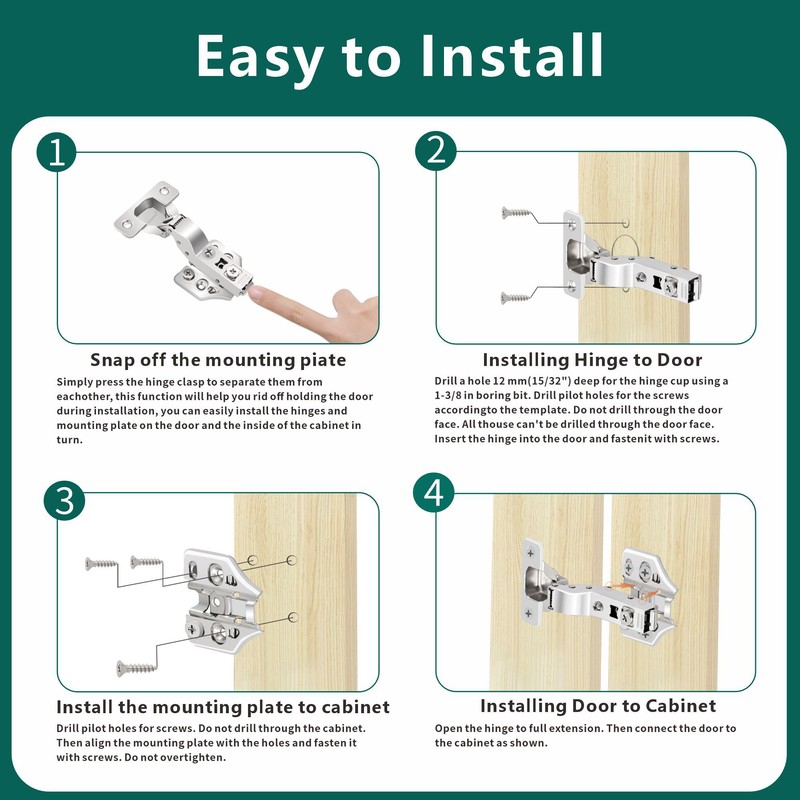 Easy to Install

1

Snap off the mounting piate

Simply press the hinge clasp to separate them from eachother, this function will help you rid off holding the door during installation, you can easily install the hinges and mounting plate on the door and the inside of the cabinet in turn.

2

Installing Hinge to Door

Drill a hole 12 mm(15/32") deep for the hinge cup using a 1-3/8 in boring bit. Drill pilot holes for the screws accordingto the template. Do not drill through the door face. All thouse can't be drilled through the door face. Insert the hinge into the door and fastenit with screws.

3

Install the mounting plate to cabinet

Drill pilot holes for screws. Do not drill through the cabinet. Then align the mounting plate with the holes and fasten it with screws. Do not overtighten.

4

Installing Door to Cabinet

Open the hinge to full extension. Then connect the door to the cabinet as shown.