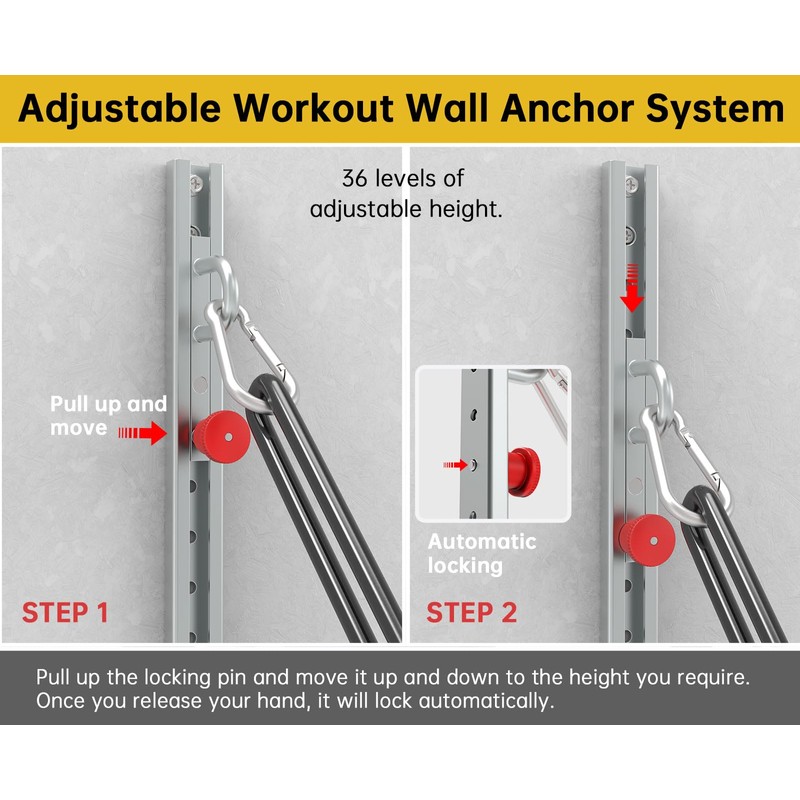 Adjustable Workout Wall Anchor System

36 levels of adjustable height.

Pull up and move

STEP 1

Automatic locking

STEP 2

Pull up the locking pin and move it up and down to the height you require. Once you release your hand, it will lock automatically.