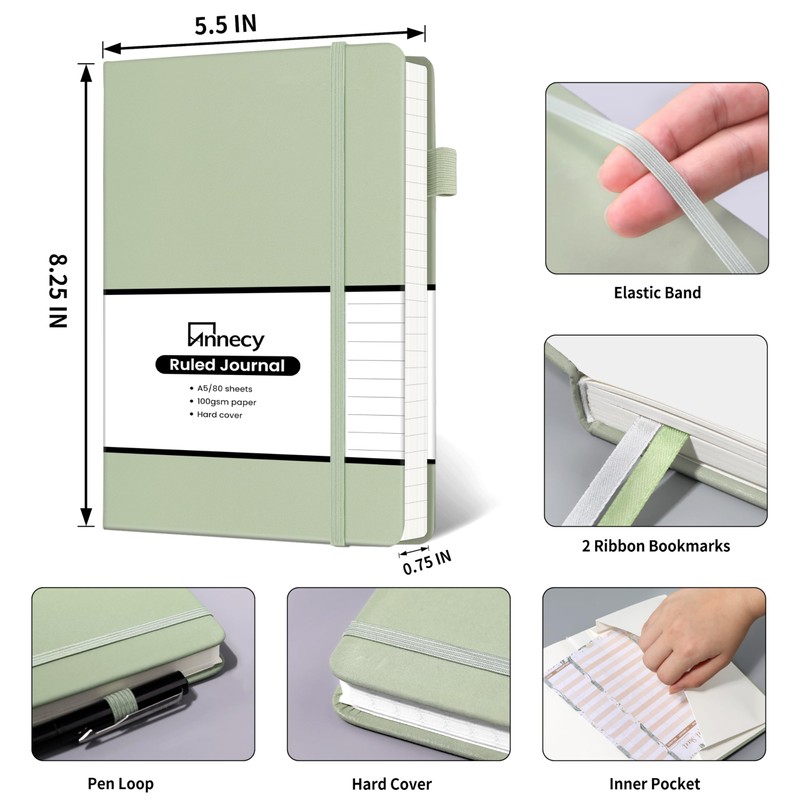 5.5 IN

8.25 IN

Annecy
Ruled Journal
• A5/80 sheets
• 100gsm paper
• Hard cover

0.75 IN

Elastic Band

2 Ribbon Bookmarks

Pen Loop

Hard Cover

Inner Pocket