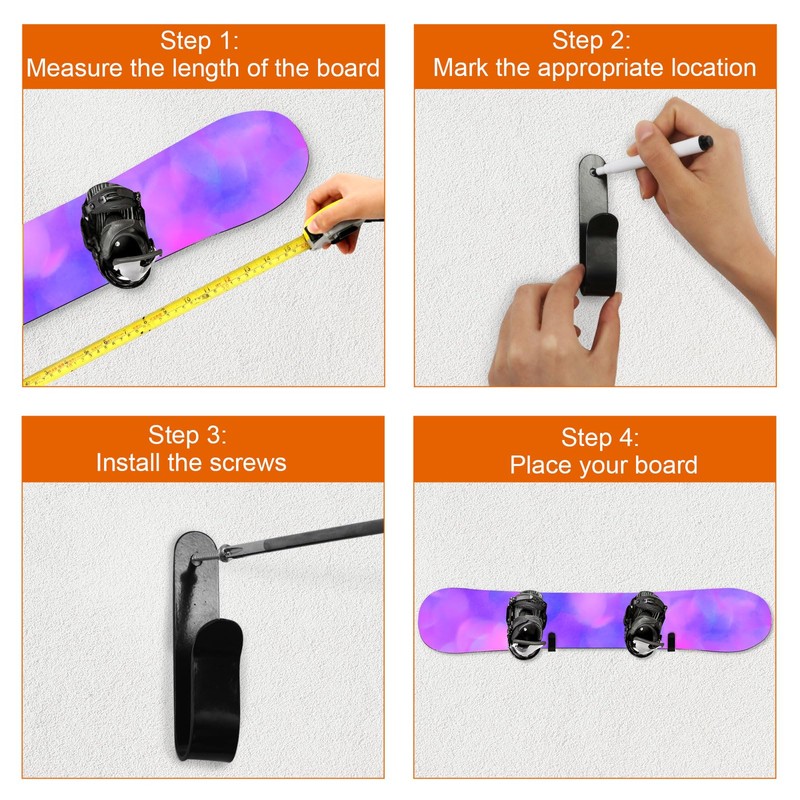 Step 1:
Measure the length of the board

Step 2:
Mark the appropriate location

Step 3:
Install the screws

Step 4:
Place your board