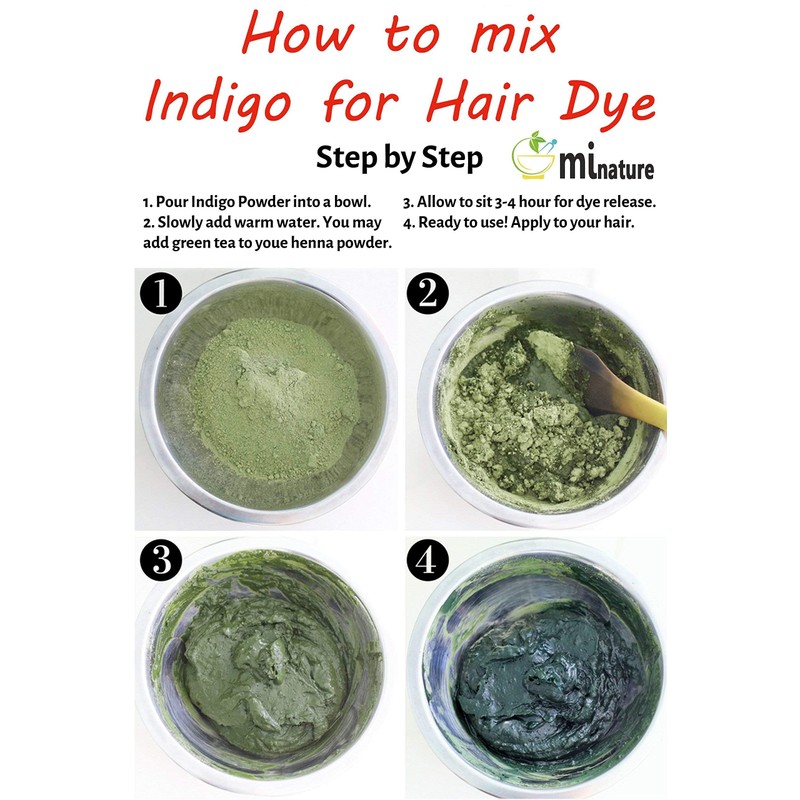 How to mix Indigo for Hair Dye

Step by Step

minature

1. Pour Indigo Powder into a bowl.
2. Slowly add warm water. You may add green tea to youe henna powder.

3. Allow to sit 3-4 hour for dye release.
4. Ready to use! Apply to your hair.

1

2

3

4