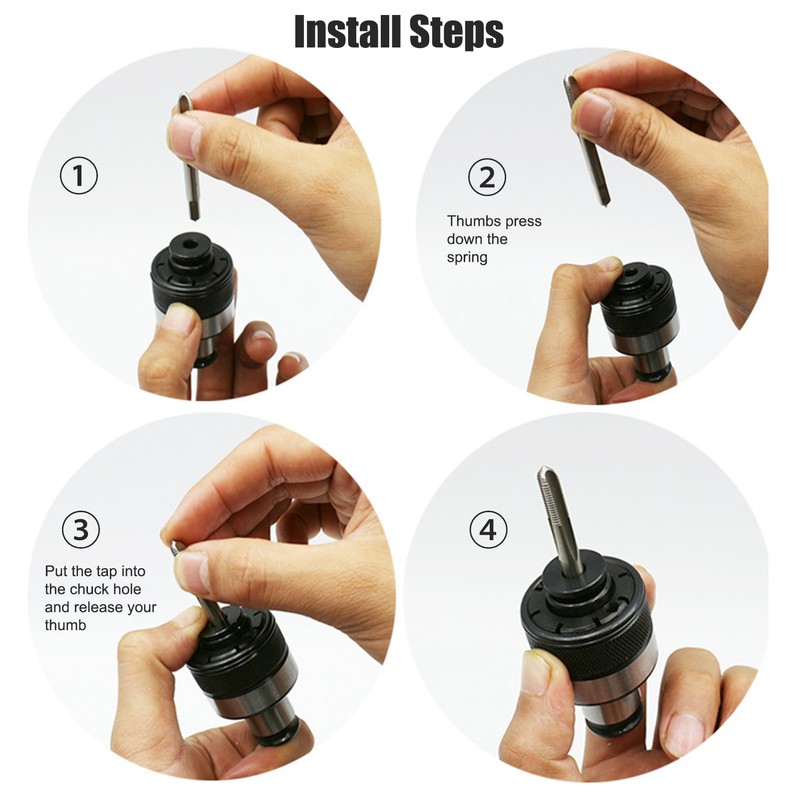 Install Steps

①

②

Thumbs press down the spring

③

Put the tap into the chuck hole and release your thumb

④