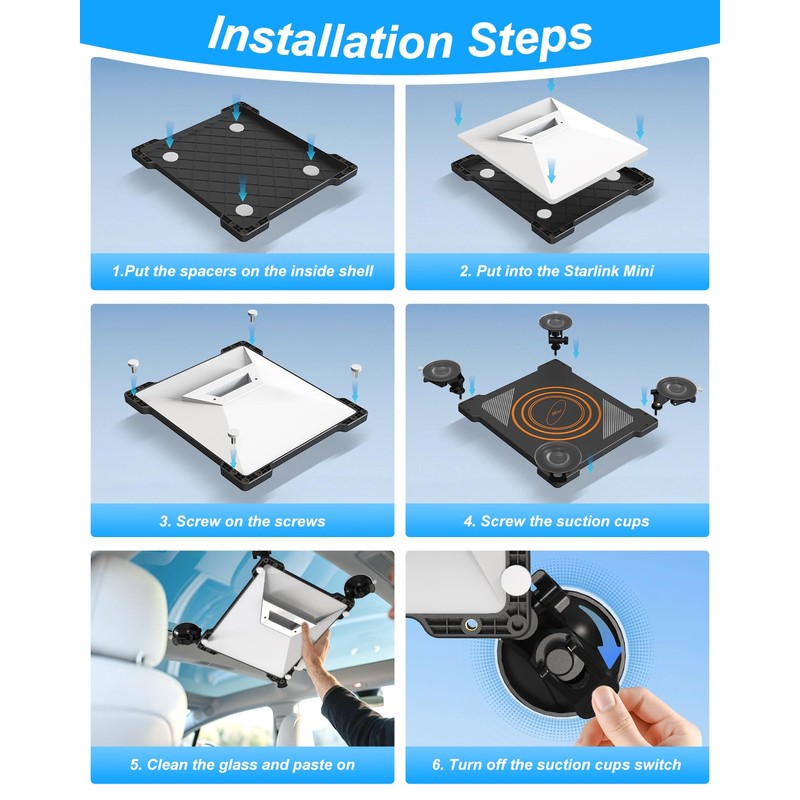 Installation Steps

1.Put the spacers on the inside shell

2. Put into the Starlink Mini

3. Screw on the screws

4. Screw the suction cups

5. Clean the glass and paste on

6. Turn off the suction cups switch