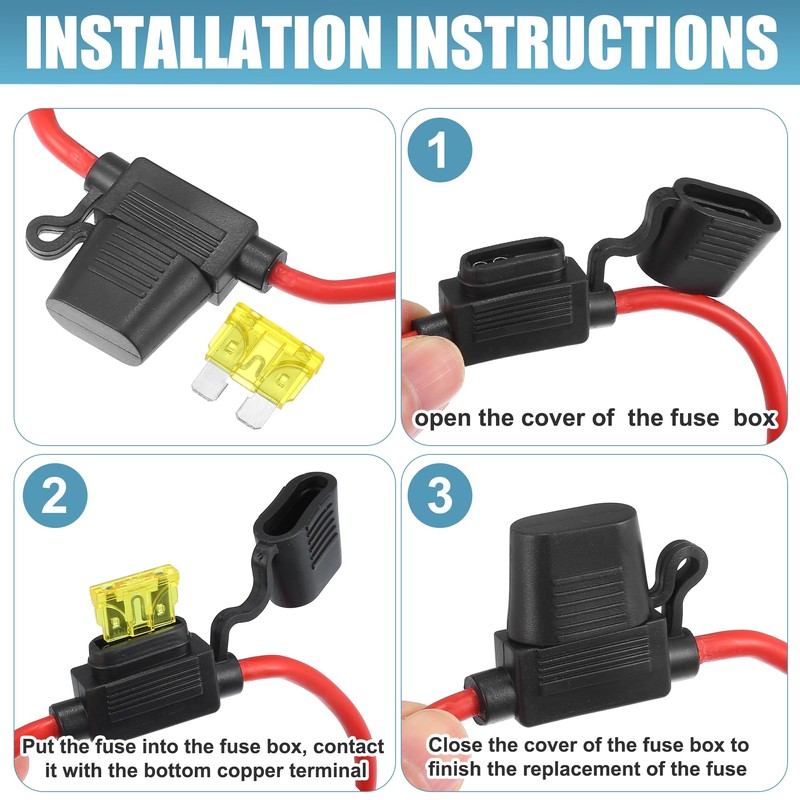 INSTALLATION INSTRUCTIONS

1

open the cover of the fuse box

2

Put the fuse into the fuse box, contact it with the bottom copper terminal

3

Close the cover of the fuse box to finish the replacement of the fuse