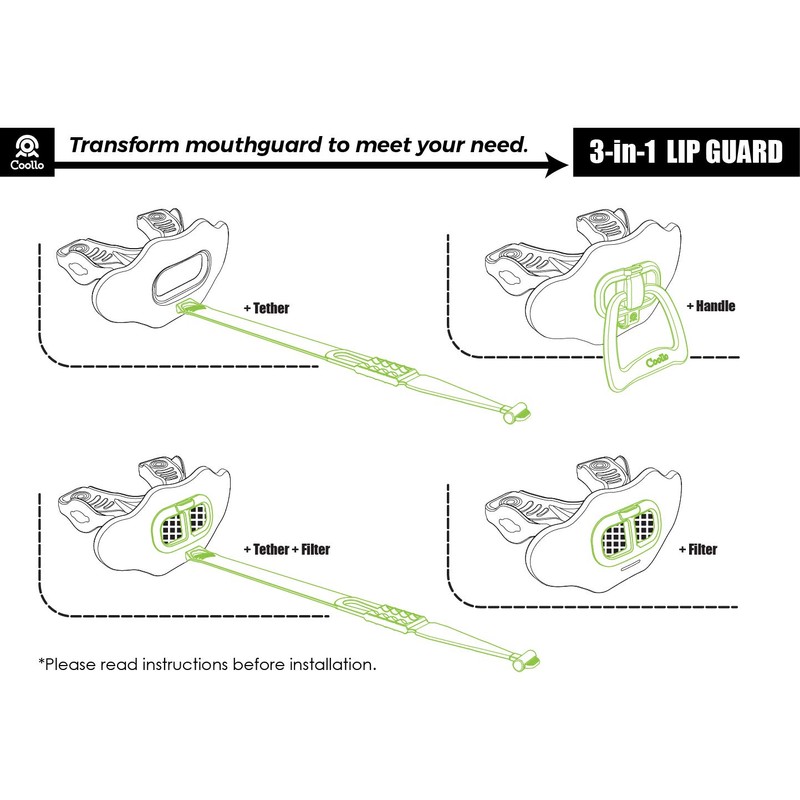 Coollo

Transform mouthguard to meet your need.

3-in-1 LIP GUARD

+ Tether

+ Handle

Coollo

+ Tether + Filter

+ Filter

*Please read instructions before installation.