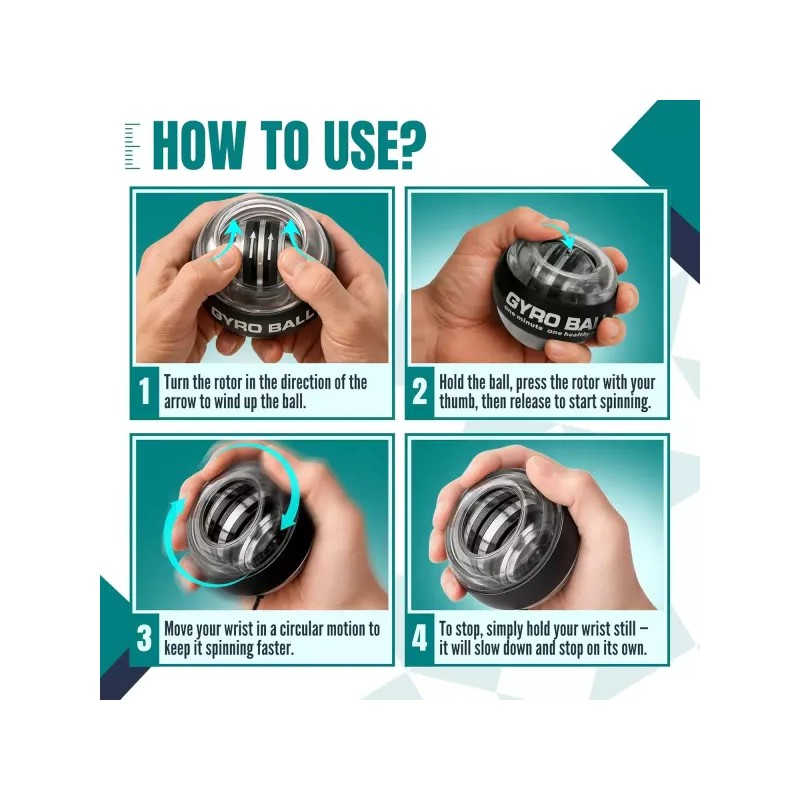 HOW TO USE?

GYRO BALL

1 Turn the rotor in the direction of the arrow to wind up the ball.

GYRO BALL
one minute one healthy

2 Hold the ball, press the rotor with your thumb, then release to start spinning.

3 Move your wrist in a circular motion to keep it spinning faster.

4 To stop, simply hold your wrist still – it will slow down and stop on its own.