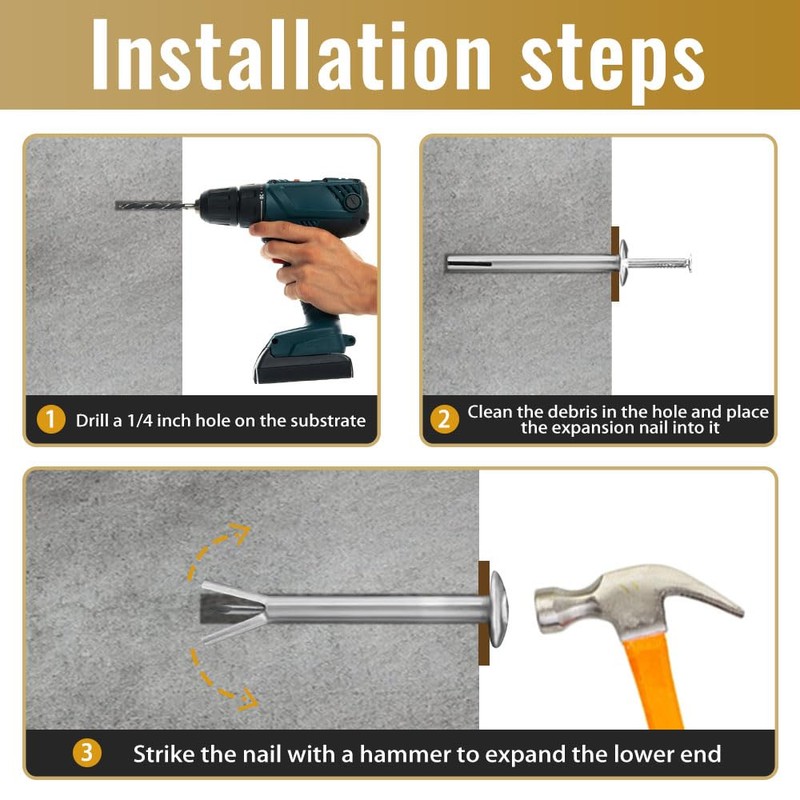 Installation steps

1 Drill a 1/4 inch hole on the substrate

2 Clean the debris in the hole and place the expansion nail into it

3 Strike the nail with a hammer to expand the lower end