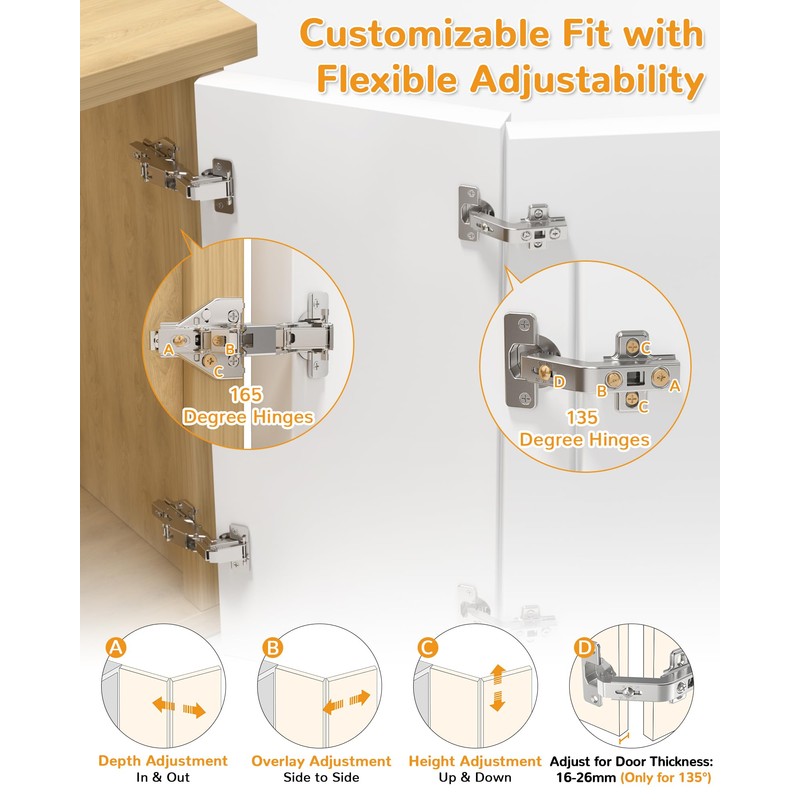 Customizable Fit with Flexible Adjustability

A
B
C
165 Degree Hinges

C
D
B
A
C
135 Degree Hinges

A
Depth Adjustment
In & Out

B
Overlay Adjustment
Side to Side

C
Height Adjustment
Up & Down

D
Adjust for Door Thickness: 16-26mm (Only for 135°)