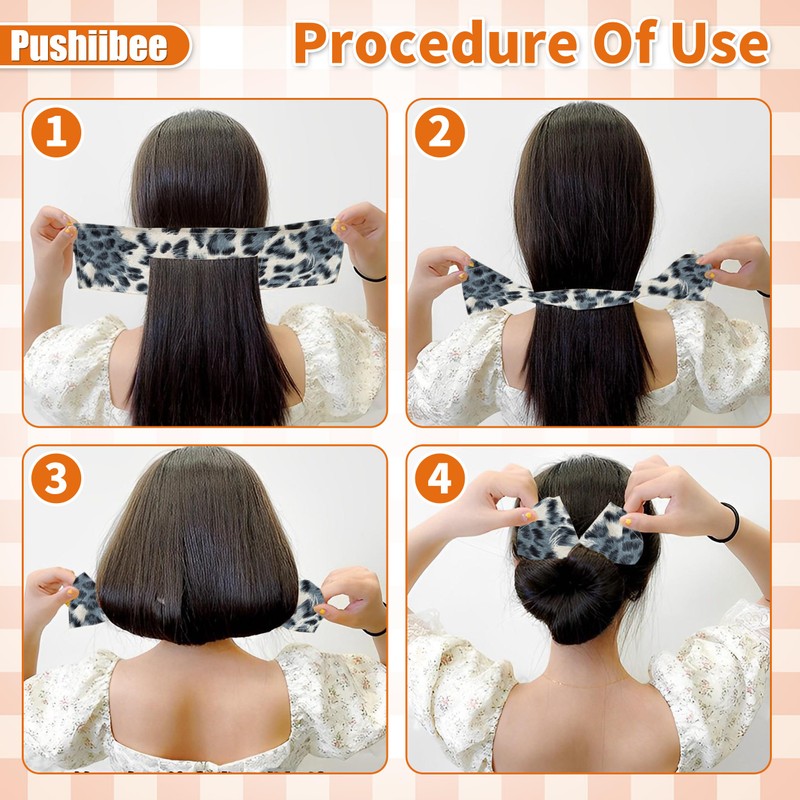 Pushiibee

Procedure Of Use

1

2

3

4