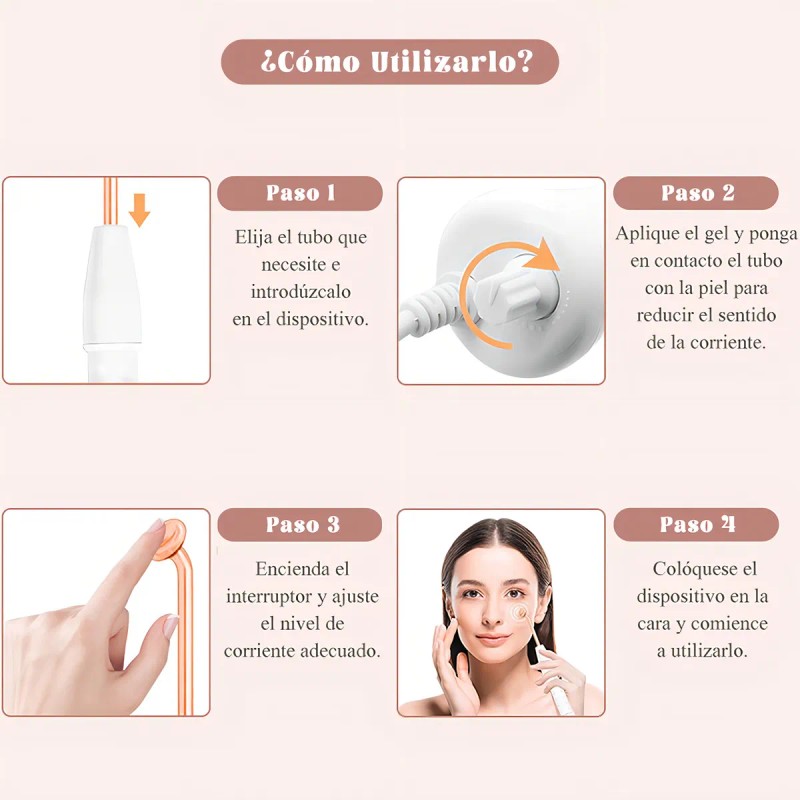 ¿Cómo Utilizarlo?

Paso 1

Elija el tubo que necesite e introdúzcalo en el dispositivo.

Paso 2

Aplique el gel y ponga en contacto el tubo con la piel para reducir el sentido de la corriente.

Paso 3

Encienda el interruptor y ajuste el nivel de corriente adecuado.

Paso 4

Colóquese el dispositivo en la cara y comience a utilizarlo.