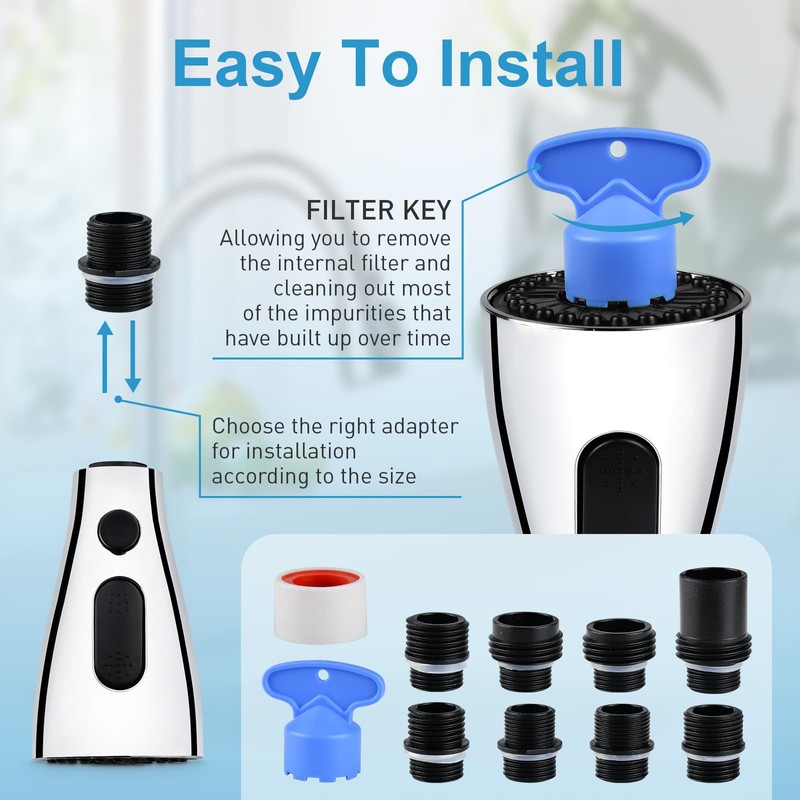 Easy To Install

FILTER KEY
Allowing you to remove the internal filter and cleaning out most of the impurities that have built up over time

Choose the right adapter for installation according to the size