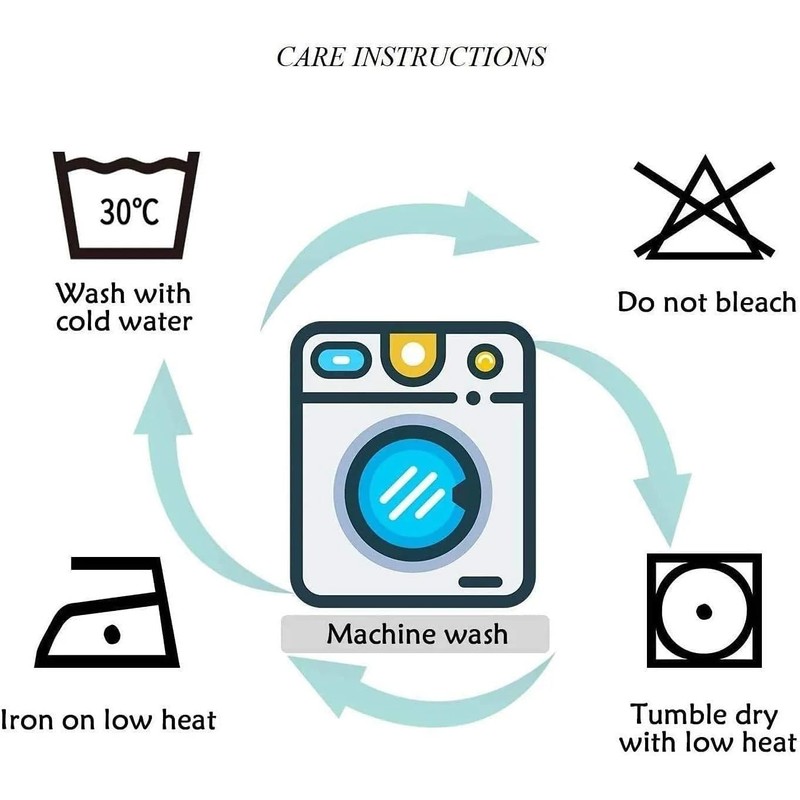 CARE INSTRUCTIONS

30°C

Wash with cold water

Do not bleach

Machine wash

Iron on low heat

Tumble dry with low heat