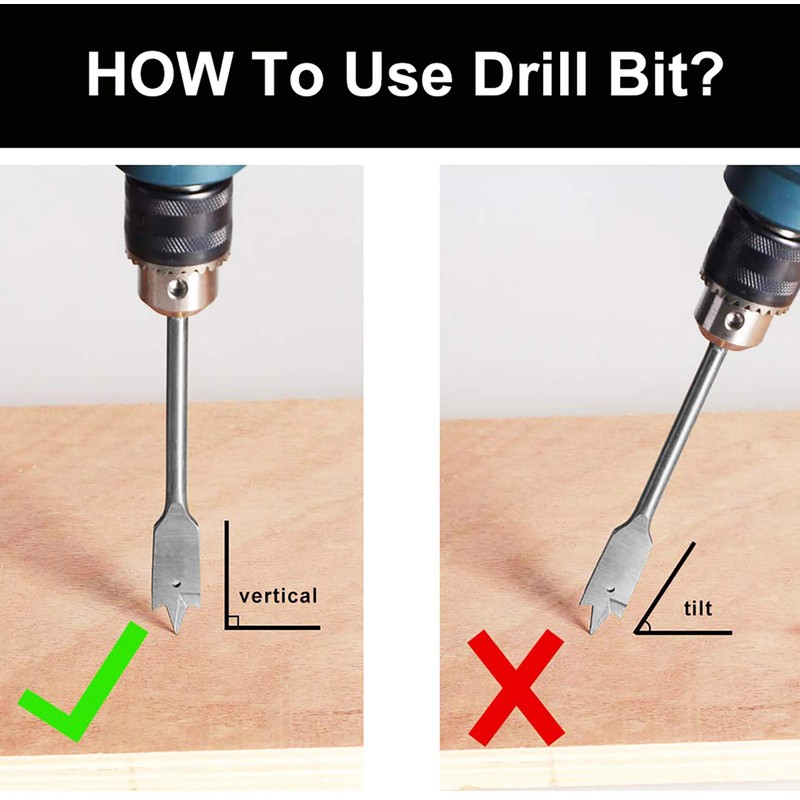 HOW To Use Drill Bit?

vertical

tilt