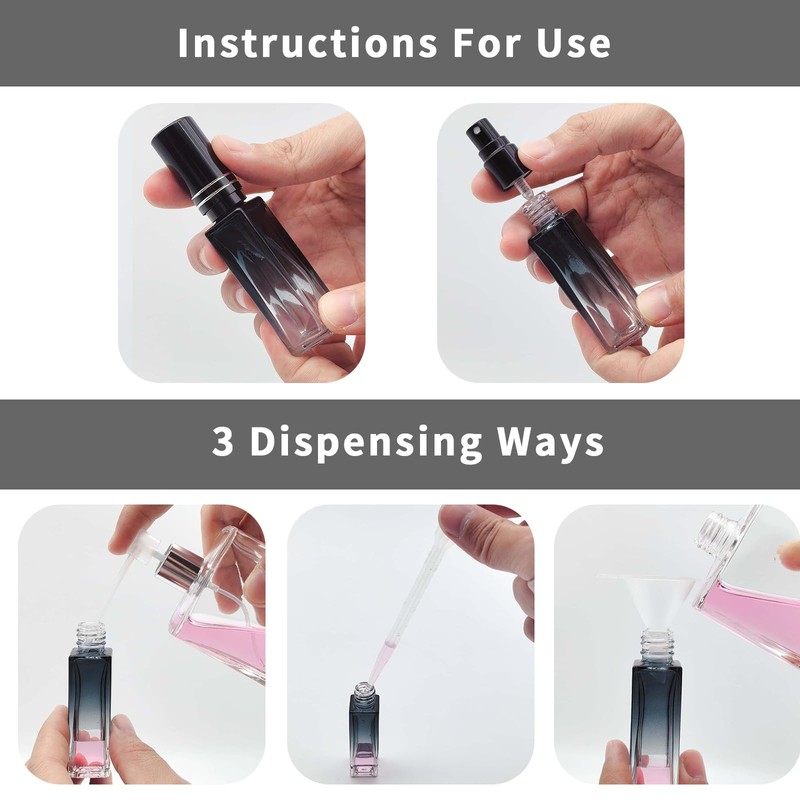 Instructions For Use

3 Dispensing Ways