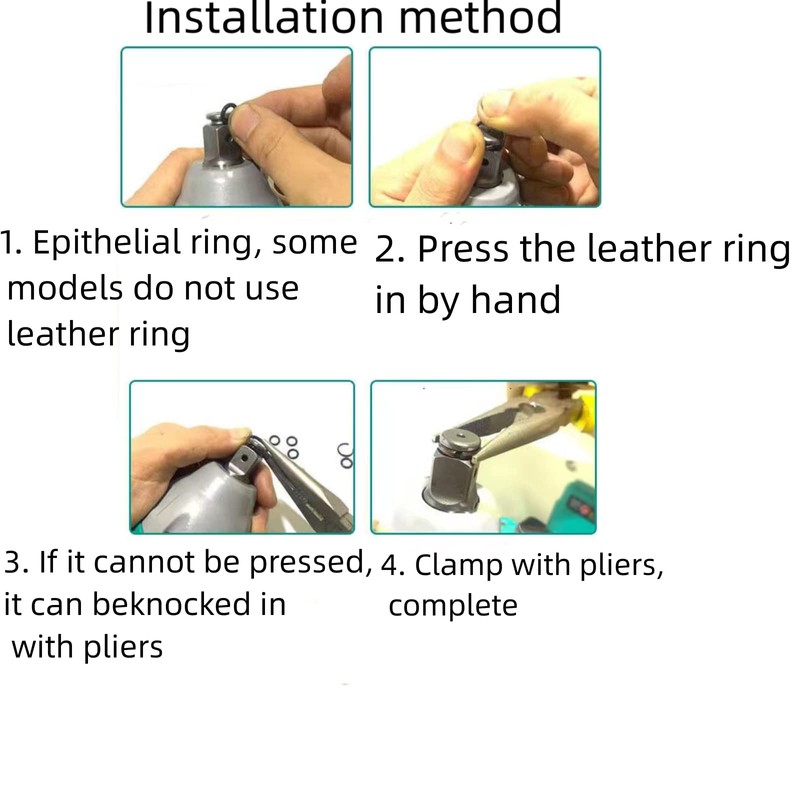 Installation method

1. Epithelial ring, some models do not use leather ring

2. Press the leather ring in by hand

3. If it cannot be pressed, it can beknocked in with pliers

4. Clamp with pliers, complete