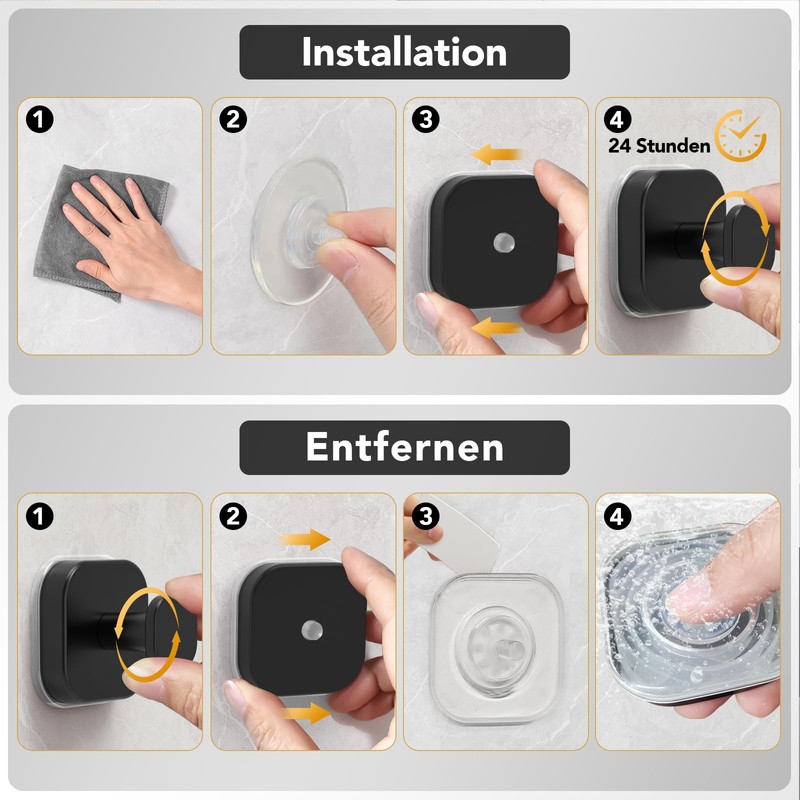 Installation

1

2

3

4
24 Stunden

Entfernen

1

2

3

4