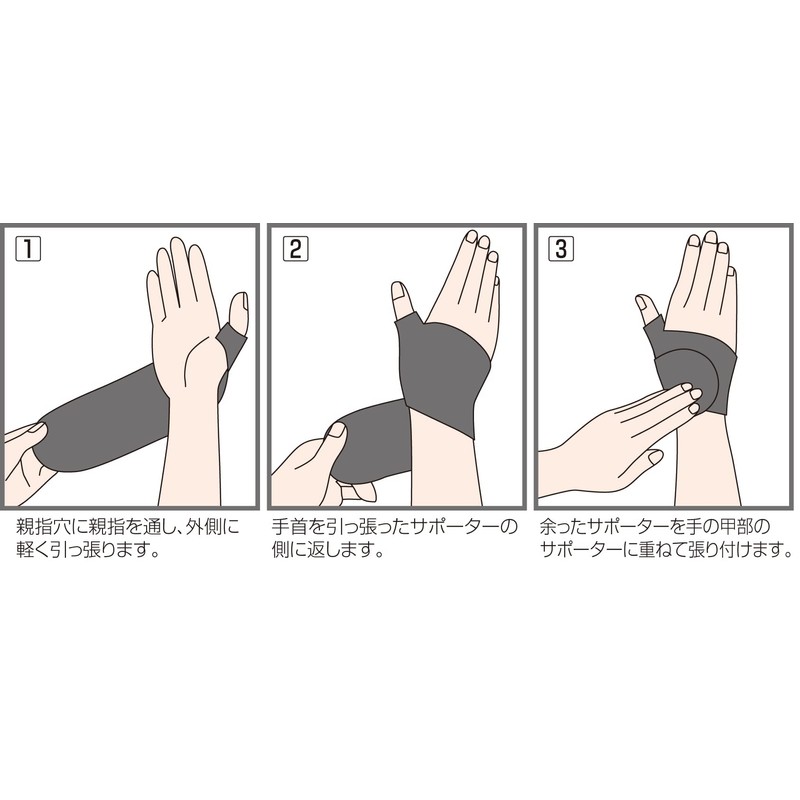 1

親指穴に親指を通し、外側に軽く引っ張ります。

2

手首を引っ張ったサポーターの側に返します。

3

余ったサポーターを手の甲部のサポーターに重ねて張り付けます。