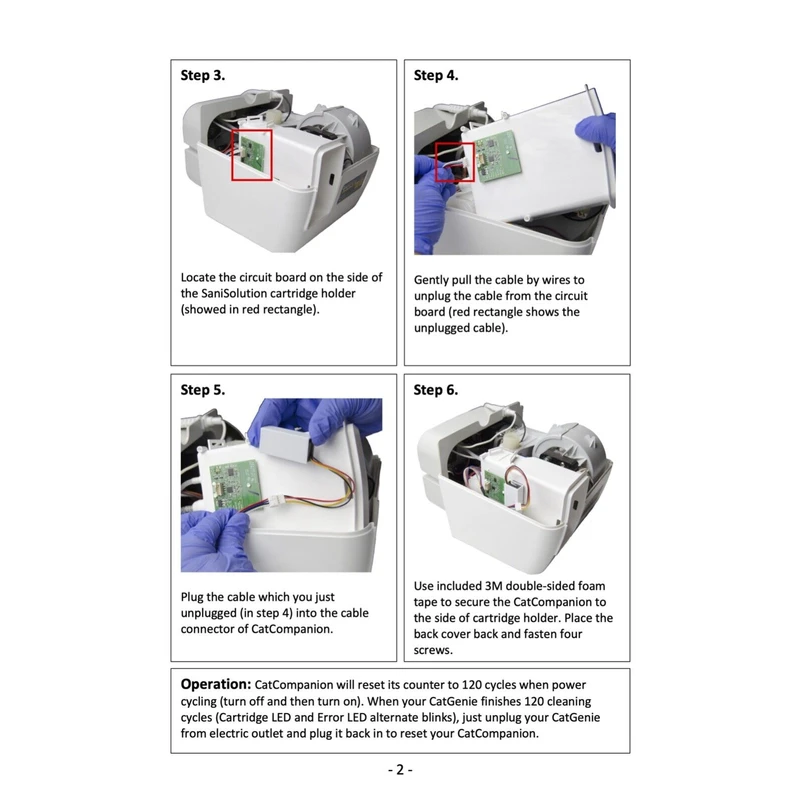 Step 3.

Locate the circuit board on the side of the SaniSolution cartridge holder (showed in red rectangle).

Step 4.

Gently pull the cable by wires to unplug the cable from the circuit board (red rectangle shows the unplugged cable).

Step 5.

Plug the cable which you just unplugged (in step 4) into the cable connector of CatCompanion.

Step 6.

Use included 3M double-sided foam tape to secure the CatCompanion to the side of cartridge holder. Place the back cover back and fasten four screws.

Operation: CatCompanion will reset its counter to 120 cycles when power cycling (turn off and then turn on). When your CatGenie finishes 120 cleaning cycles (Cartridge LED and Error LED alternate blinks), just unplug your CatGenie from electric outlet and plug it back in to reset your CatCompanion.

- 2 -