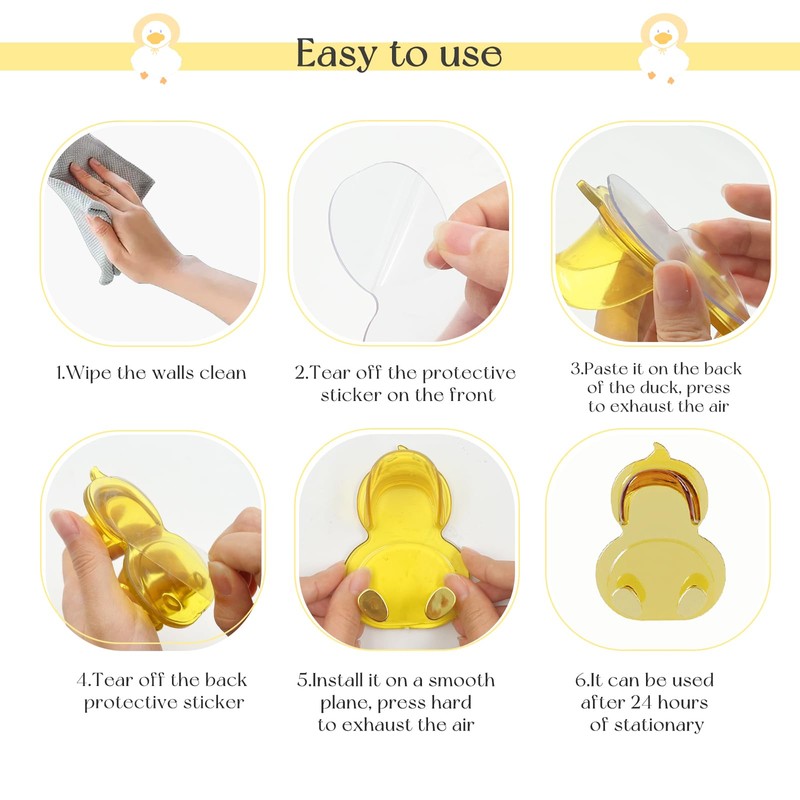 Easy to use

1.Wipe the walls clean

2.Tear off the protective sticker on the front

3.Paste it on the back of the duck, press to exhaust the air

4.Tear off the back protective sticker

5.Install it on a smooth plane, press hard to exhaust the air

6.It can be used after 24 hours of stationary