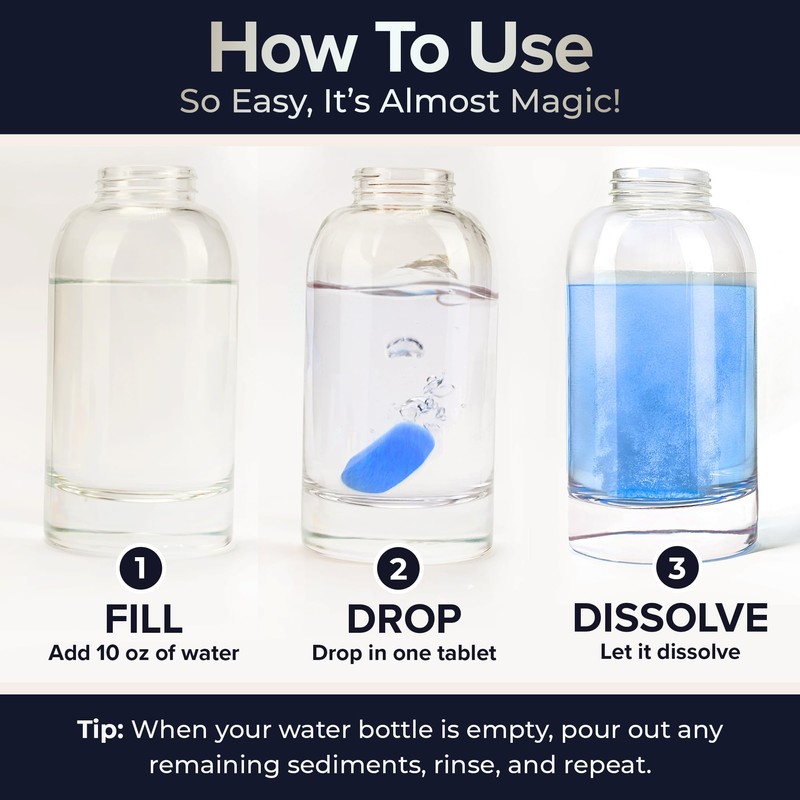 How To Use
So Easy, It's Almost Magic!

1
FILL
Add 10 oz of water

2
DROP
Drop in one tablet

3
DISSOLVE
Let it dissolve

Tip: When your water bottle is empty, pour out any remaining sediments, rinse, and repeat.