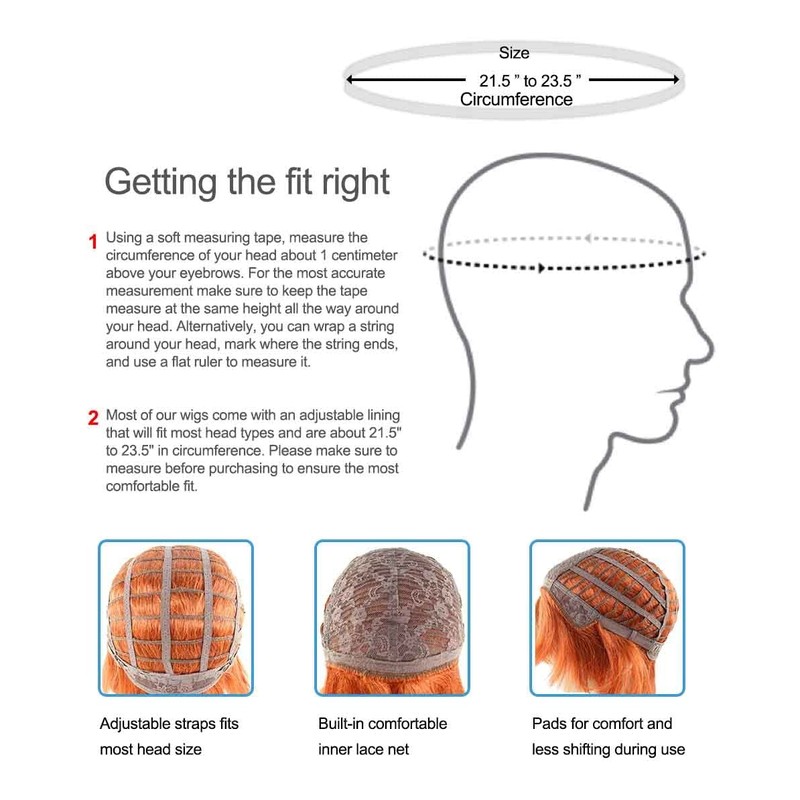 Size
21.5 " to 23.5 "
Circumference

Getting the fit right

1 Using a soft measuring tape, measure the circumference of your head about 1 centimeter above your eyebrows. For the most accurate measurement make sure to keep the tape measure at the same height all the way around your head. Alternatively, you can wrap a string around your head, mark where the string ends, and use a flat ruler to measure it.

2 Most of our wigs come with an adjustable lining that will fit most head types and are about 21.5" to 23.5" in circumference. Please make sure to measure before purchasing to ensure the most comfortable fit.

Adjustable straps fits most head size

Built-in comfortable inner lace net

Pads for comfort and less shifting during use