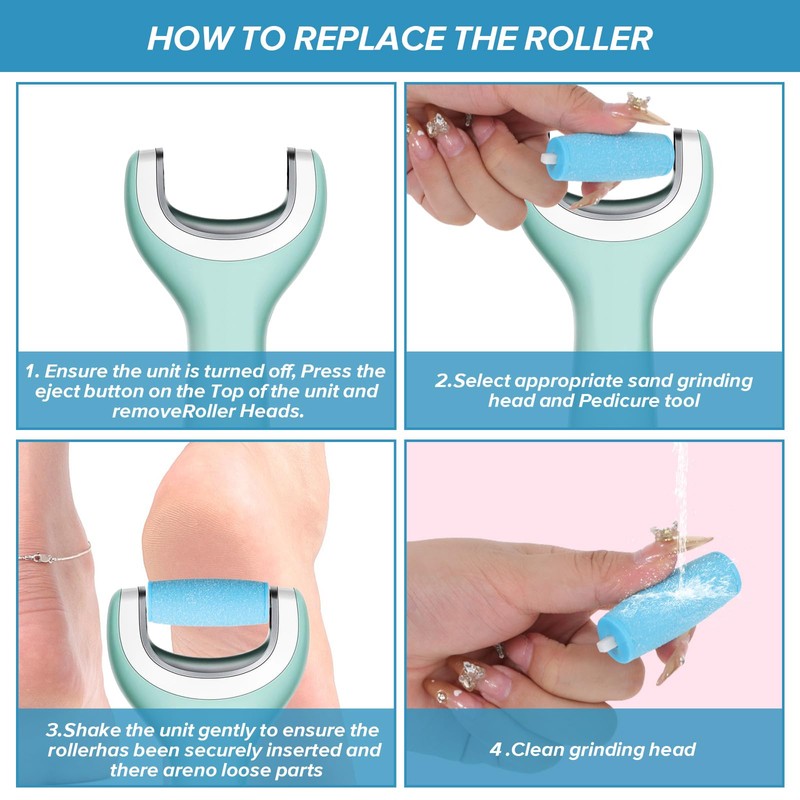 HOW TO REPLACE THE ROLLER

1. Ensure the unit is turned off, Press the eject button on the Top of the unit and removeRoller Heads.

2.Select appropriate sand grinding head and Pedicure tool

3.Shake the unit gently to ensure the rollerhas been securely inserted and there areno loose parts

4 .Clean grinding head