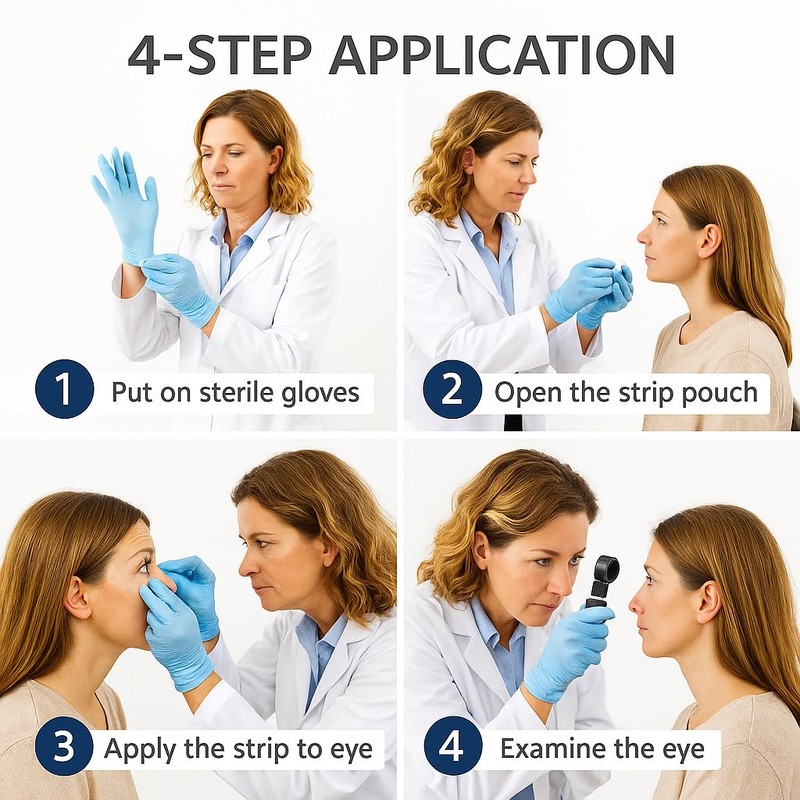 4-STEP APPLICATION

1 Put on sterile gloves

2 Open the strip pouch

3 Apply the strip to eye

4 Examine the eye