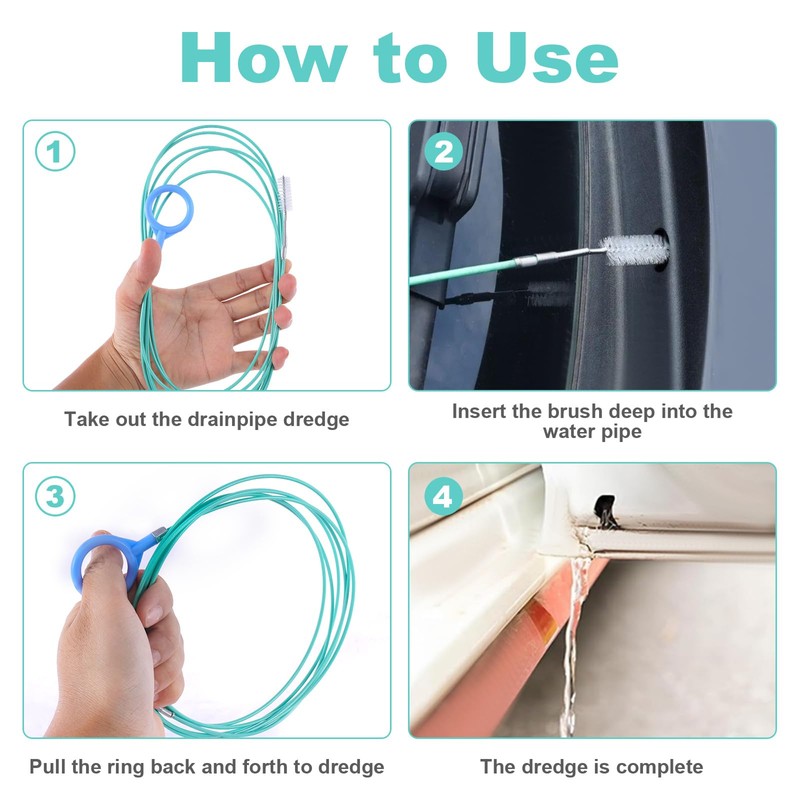 How to Use

1

Take out the drainpipe dredge

2

Insert the brush deep into the water pipe

3

Pull the ring back and forth to dredge

4

The dredge is complete