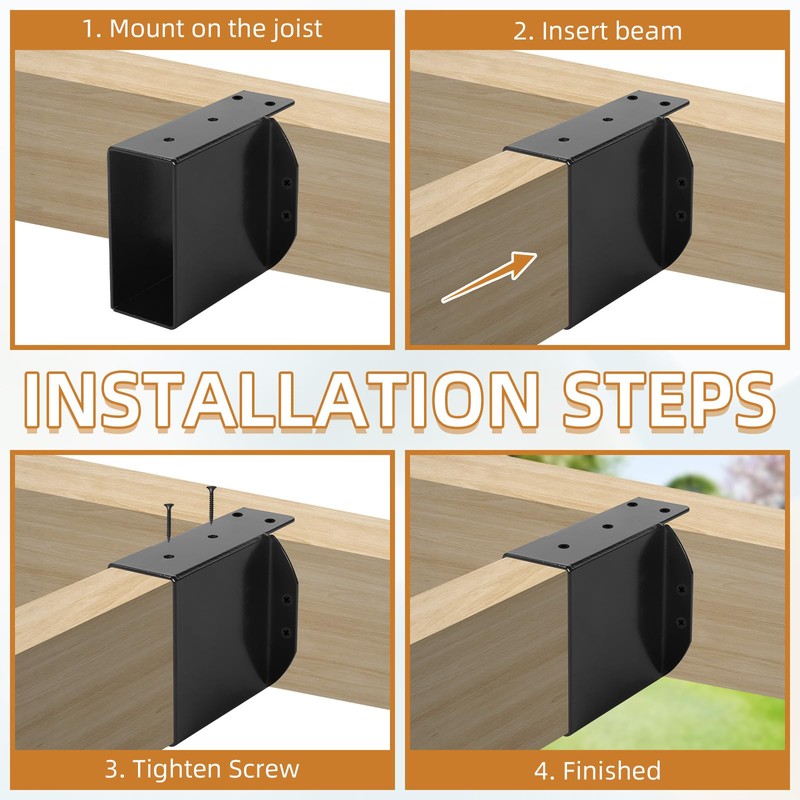 1. Mount on the joist

2. Insert beam

INSTALLATION STEPS

3. Tighten Screw

4. Finished