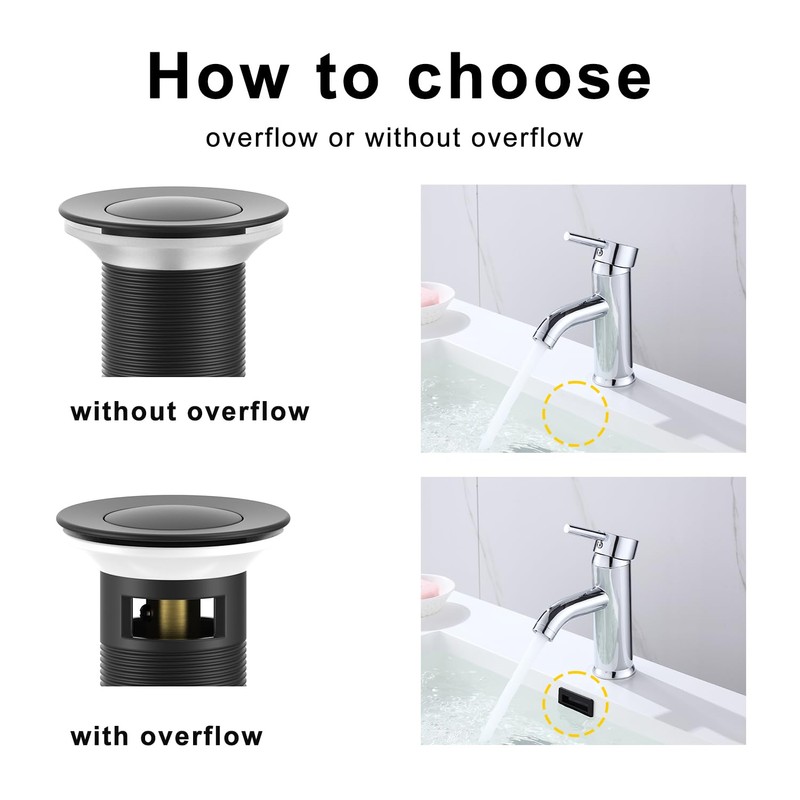 How to choose

overflow or without overflow

without overflow

with overflow