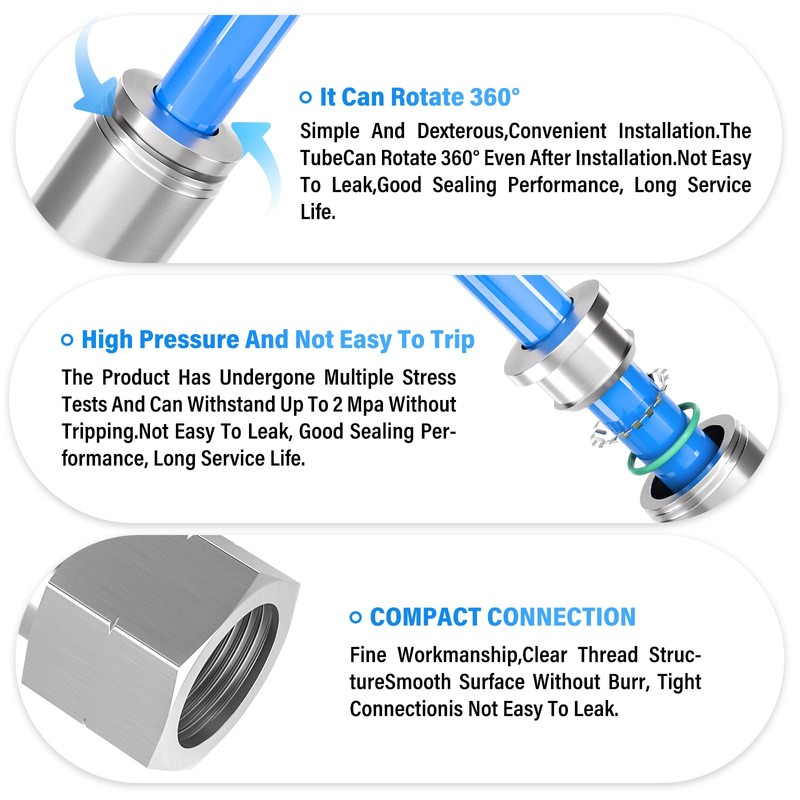 It Can Rotate 360°

Simple And Dexterous,Convenient Installation.The TubeCan Rotate 360° Even After Installation.Not Easy To Leak,Good Sealing Performance, Long Service Life.

High Pressure And Not Easy To Trip

The Product Has Undergone Multiple Stress Tests And Can Withstand Up To 2 Mpa Without Tripping.Not Easy To Leak, Good Sealing Performance, Long Service Life.

COMPACT CONNECTION

Fine Workmanship,Clear Thread StructureSmooth Surface Without Burr, Tight Connectionis Not Easy To Leak.