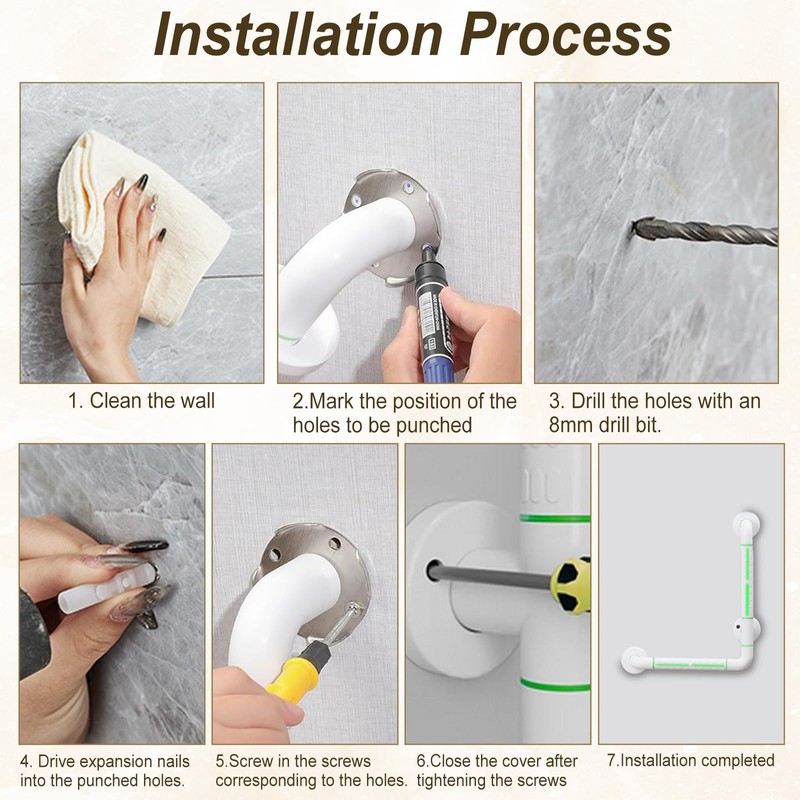 Installation Process

1. Clean the wall

2.Mark the position of the holes to be punched

3. Drill the holes with an 8mm drill bit.

4. Drive expansion nails into the punched holes.

5.Screw in the screws corresponding to the holes.

6.Close the cover after tightening the screws

7.Installation completed