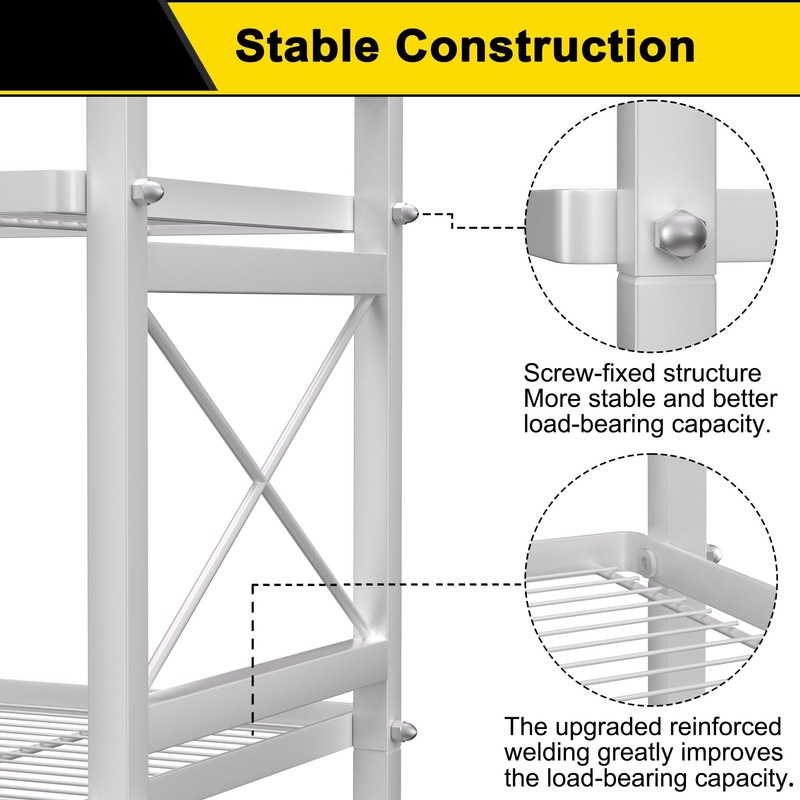 Stable Construction

Screw-fixed structure
More stable and better
load-bearing capacity.

The upgraded reinforced
welding greatly improves
the load-bearing capacity.