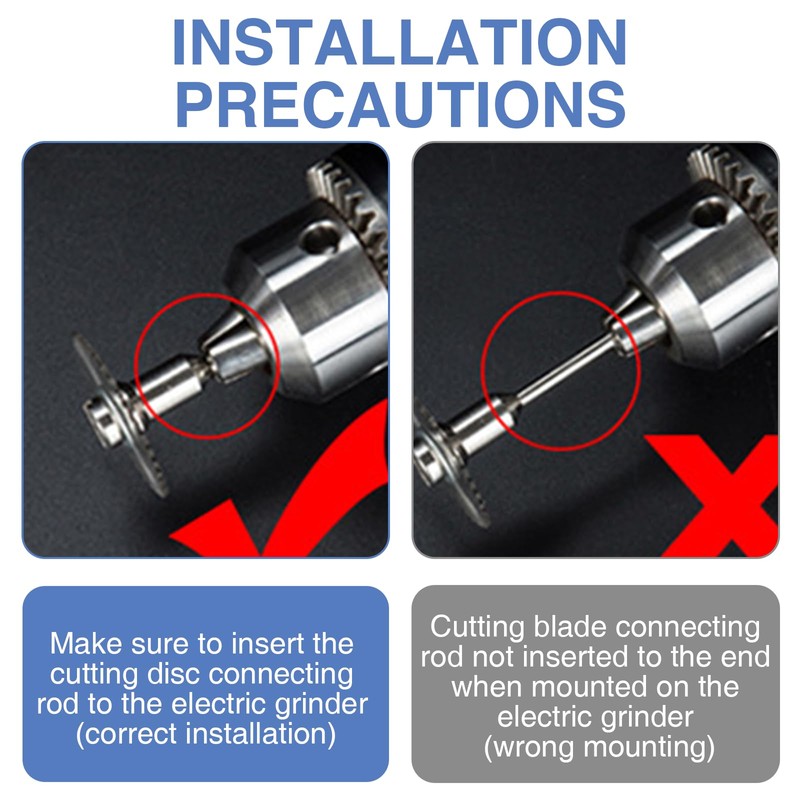 INSTALLATION PRECAUTIONS

Make sure to insert the cutting disc connecting rod to the electric grinder (correct installation)

Cutting blade connecting rod not inserted to the end when mounted on the electric grinder (wrong mounting)