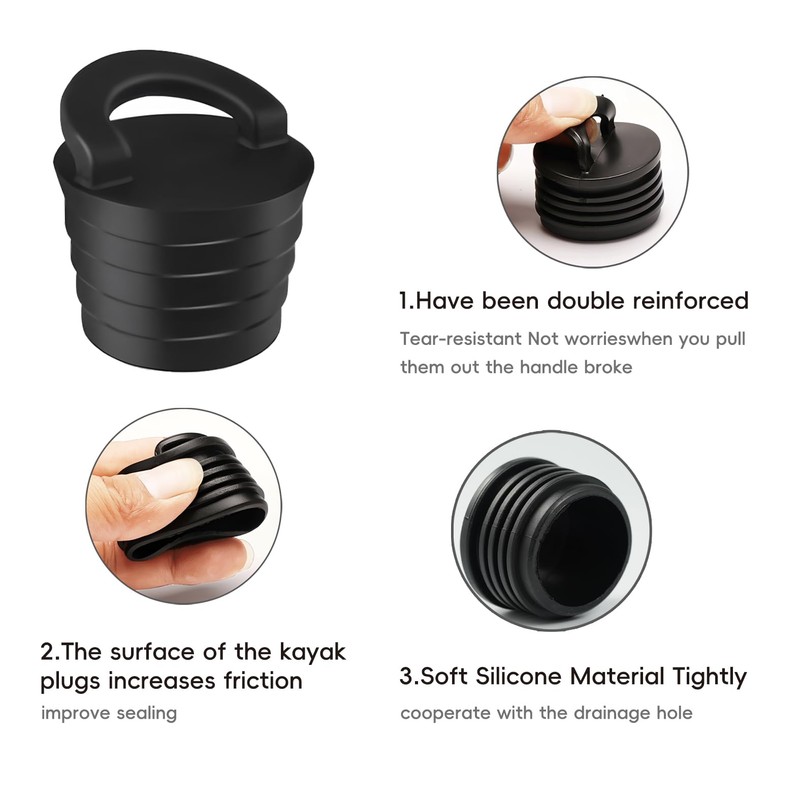 1.Have been double reinforced

Tear-resistant Not worrieswhen you pull them out the handle broke

2.The surface of the kayak plugs increases friction

improve sealing

3.Soft Silicone Material Tightly

cooperate with the drainage hole