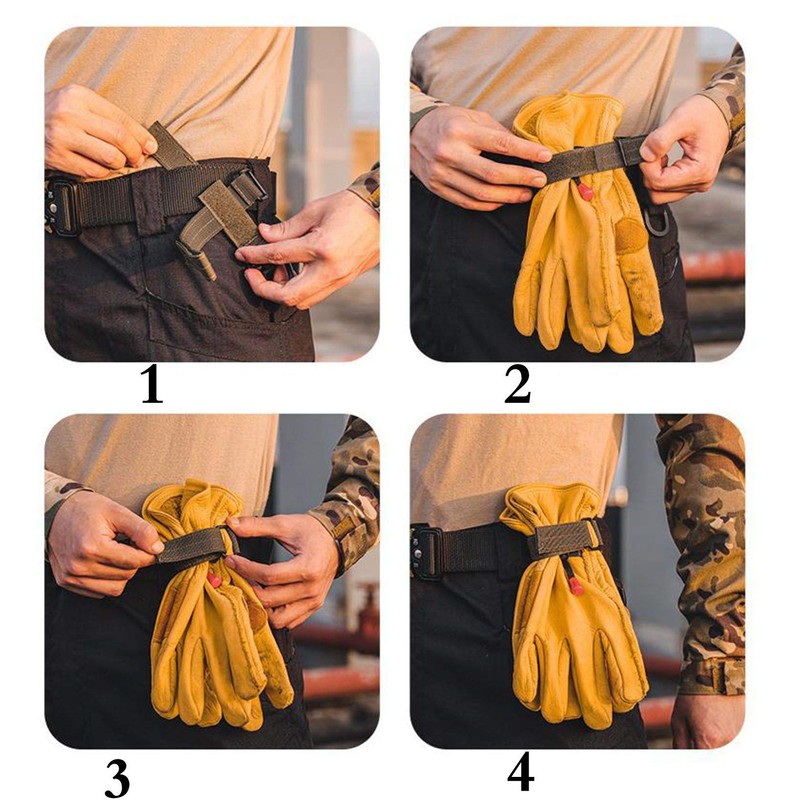 1

2

3

4