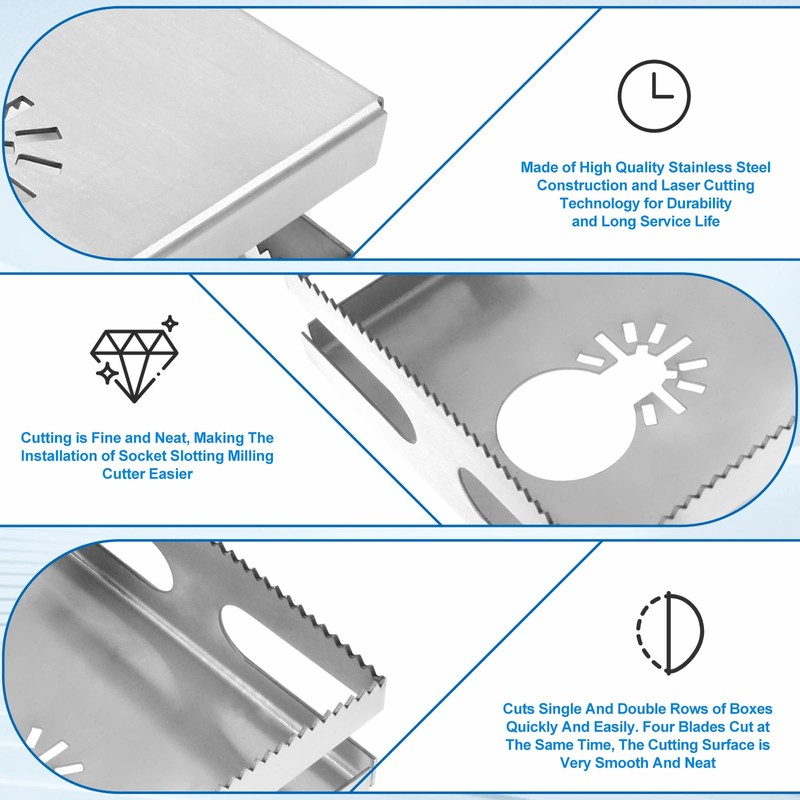 Made of High Quality Stainless Steel Construction and Laser Cutting Technology for Durability and Long Service Life

Cutting is Fine and Neat, Making The Installation of Socket Slotting Milling Cutter Easier

Cuts Single And Double Rows of Boxes Quickly And Easily. Four Blades Cut at The Same Time, The Cutting Surface is Very Smooth And Neat