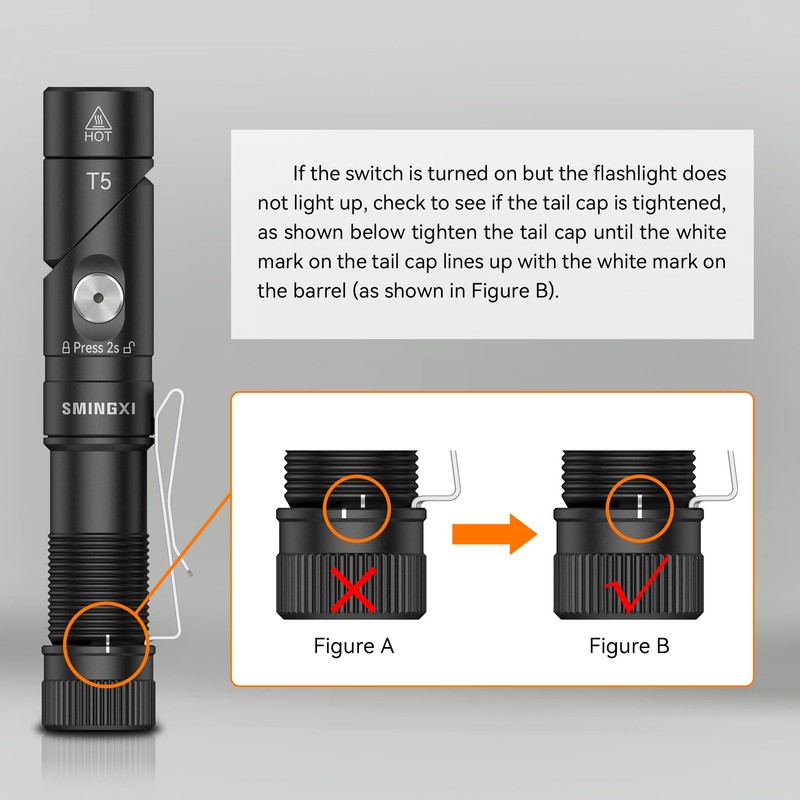 HOT

T5

Press 2s

SMINGXI

If the switch is turned on but the flashlight does not light up, check to see if the tail cap is tightened, as shown below tighten the tail cap until the white mark on the tail cap lines up with the white mark on the barrel (as shown in Figure B).

Figure A

Figure B