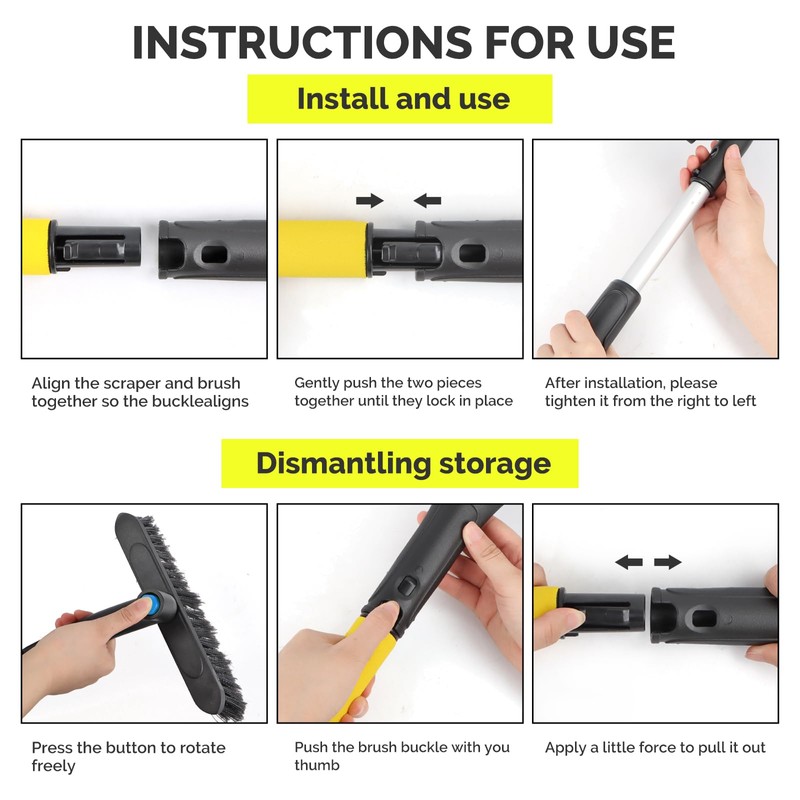 INSTRUCTIONS FOR USE

Install and use

Align the scraper and brush together so the bucklealigns

Gently push the two pieces together until they lock in place

After installation, please tighten it from the right to left

Dismantling storage

Press the button to rotate freely

Push the brush buckle with you thumb

Apply a little force to pull it out