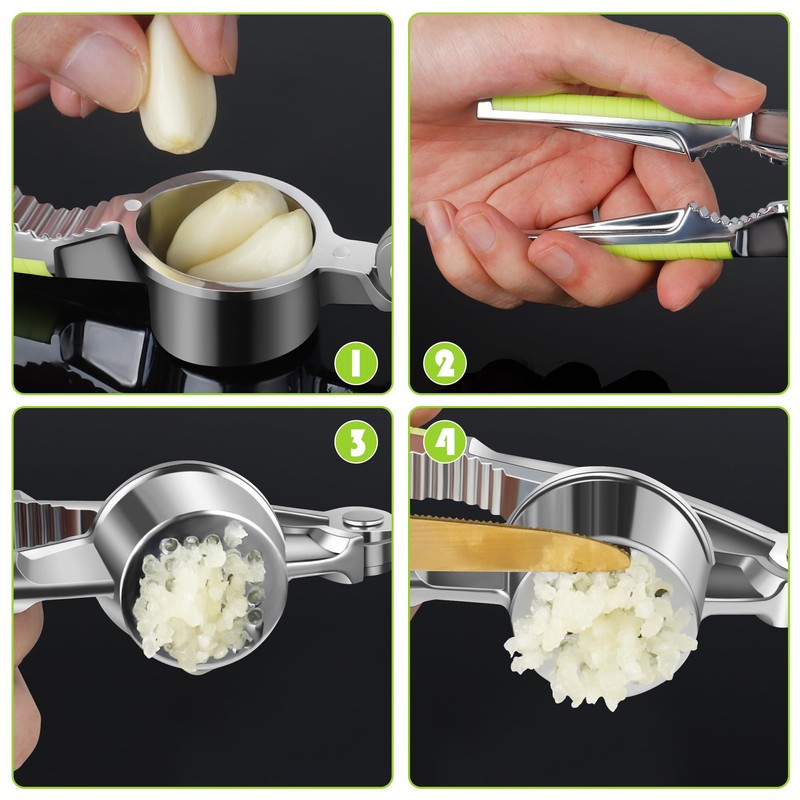 1
2
3
4