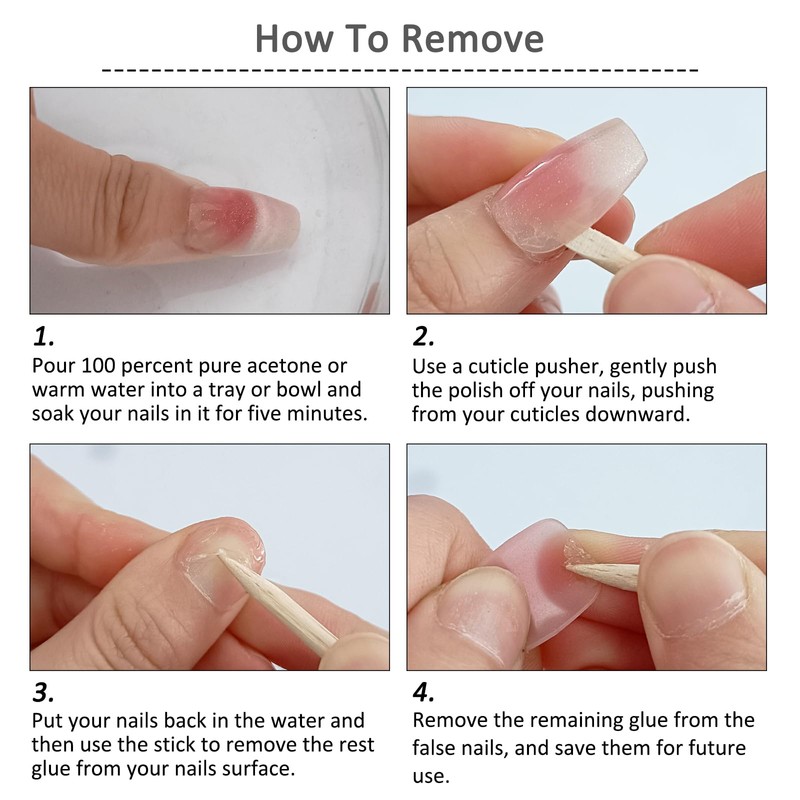 How To Remove

1.
Pour 100 percent pure acetone or warm water into a tray or bowl and soak your nails in it for five minutes.

2.
Use a cuticle pusher, gently push the polish off your nails, pushing from your cuticles downward.

3.
Put your nails back in the water and then use the stick to remove the rest glue from your nails surface.

4.
Remove the remaining glue from the false nails, and save them for future use.