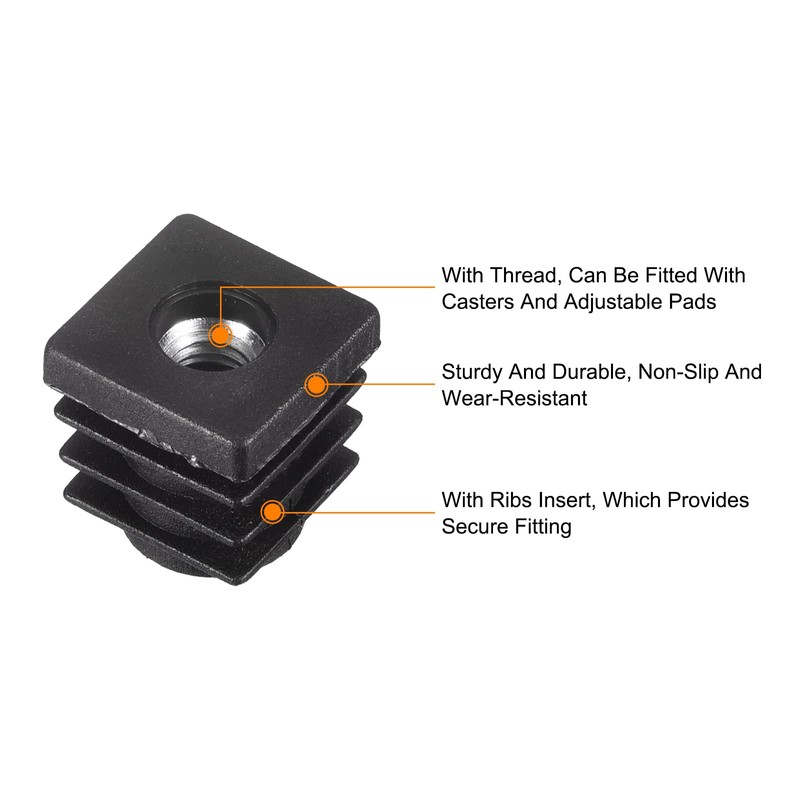 With Thread, Can Be Fitted With Casters And Adjustable Pads

Sturdy And Durable, Non-Slip And Wear-Resistant

With Ribs Insert, Which Provides Secure Fitting