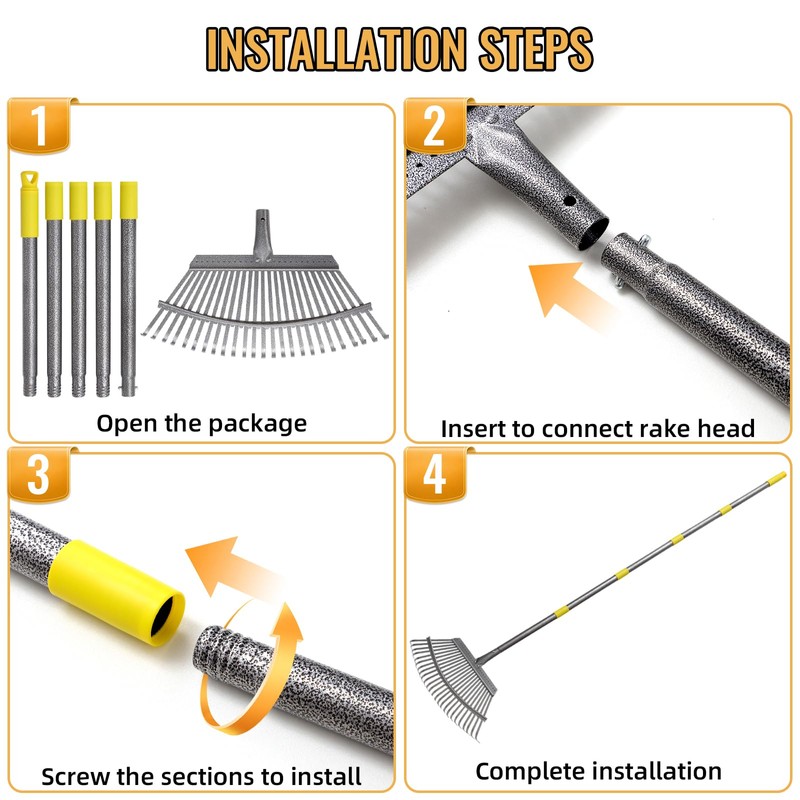 INSTALLATION STEPS

1

Open the package

2

Insert to connect rake head

3

Screw the sections to install

4

Complete installation