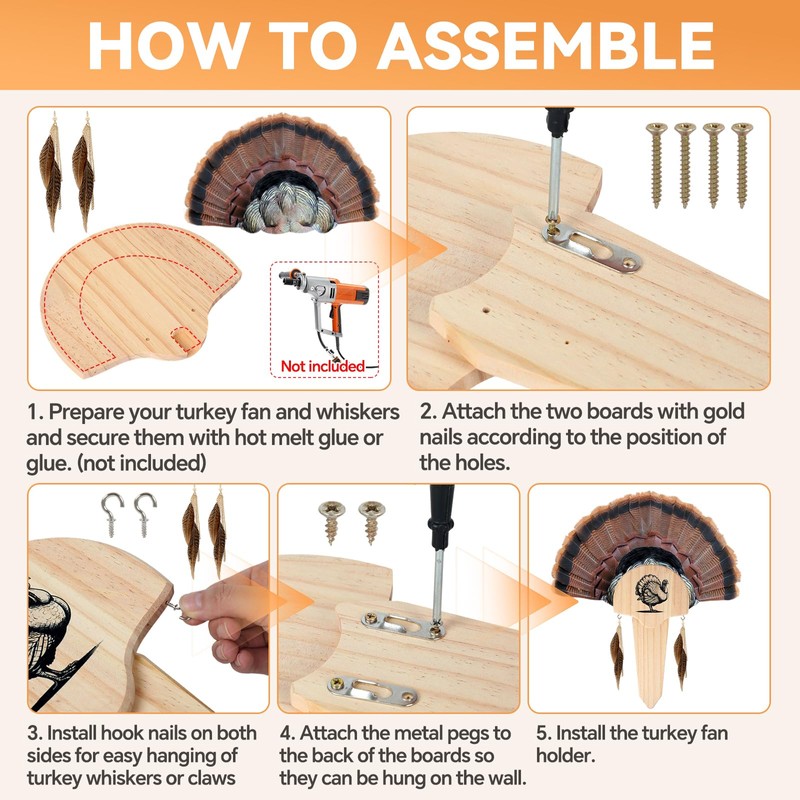 HOW TO ASSEMBLE

Not included

1. Prepare your turkey fan and whiskers and secure them with hot melt glue or glue. (not included)

2. Attach the two boards with gold nails according to the position of the holes.

3. Install hook nails on both sides for easy hanging of turkey whiskers or claws

4. Attach the metal pegs to the back of the boards so they can be hung on the wall.

5. Install the turkey fan holder.