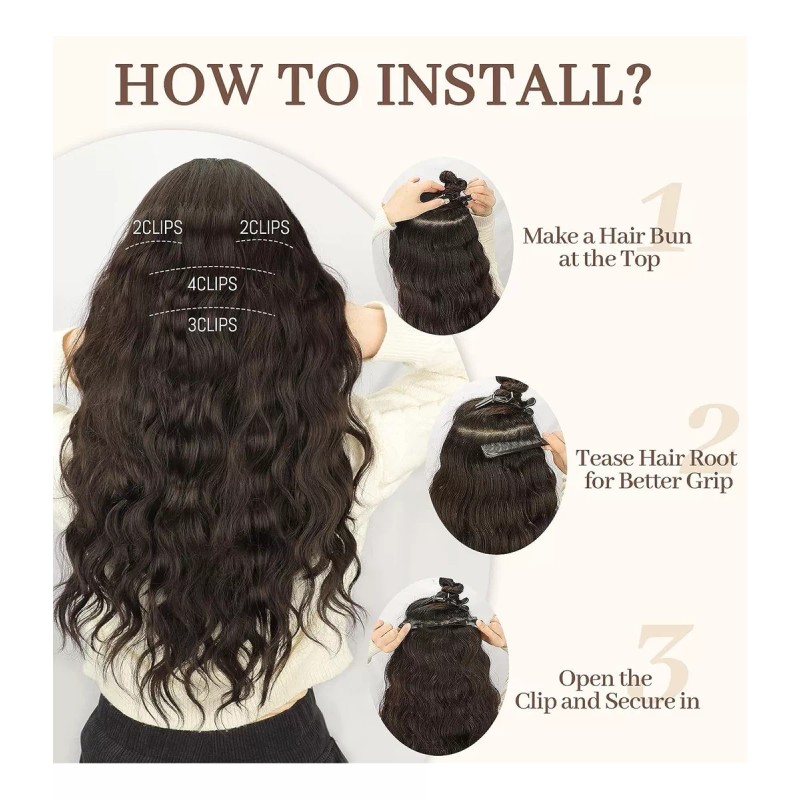 HOW TO INSTALL?

2CLIPS
2CLIPS
4CLIPS
3CLIPS

1
Make a Hair Bun at the Top

2
Tease Hair Root for Better Grip

3
Open the Clip and Secure in