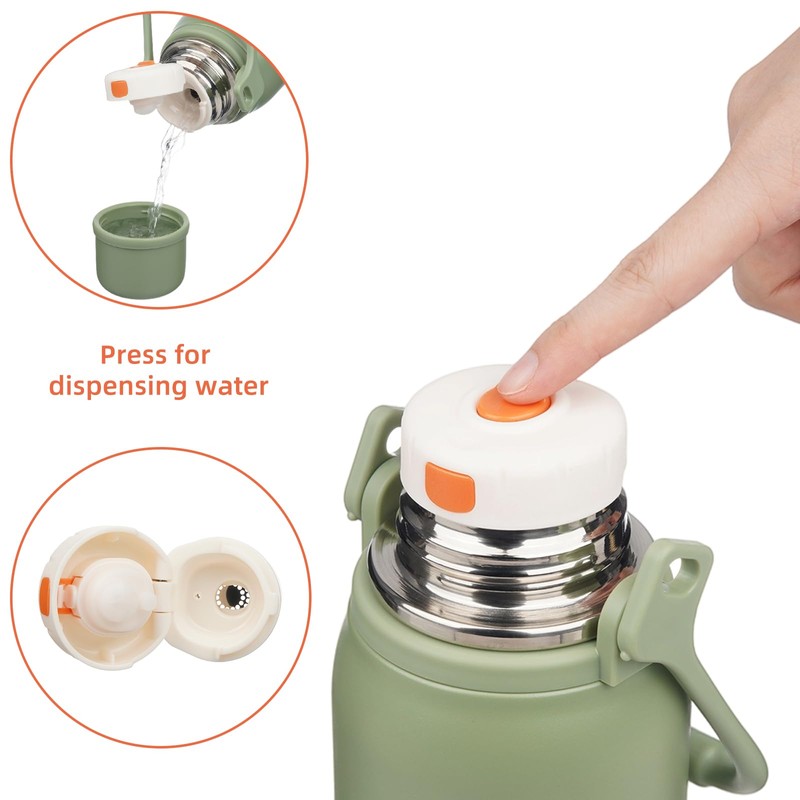 Press for dispensing water