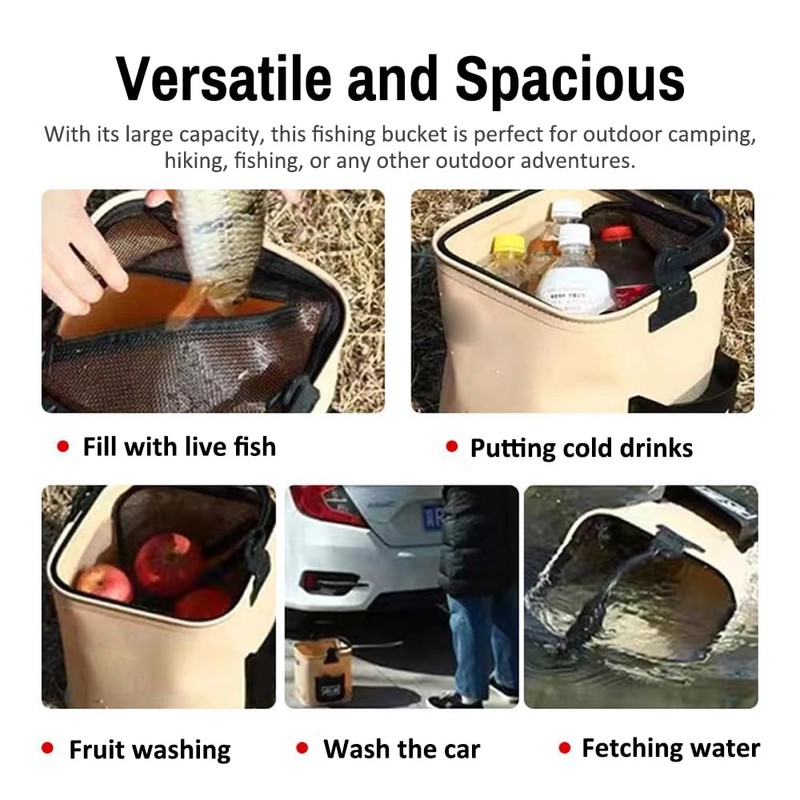 Versatile and Spacious

With its large capacity, this fishing bucket is perfect for outdoor camping, hiking, fishing, or any other outdoor adventures.

• Fill with live fish

• Putting cold drinks

• Fruit washing

• Wash the car

• Fetching water