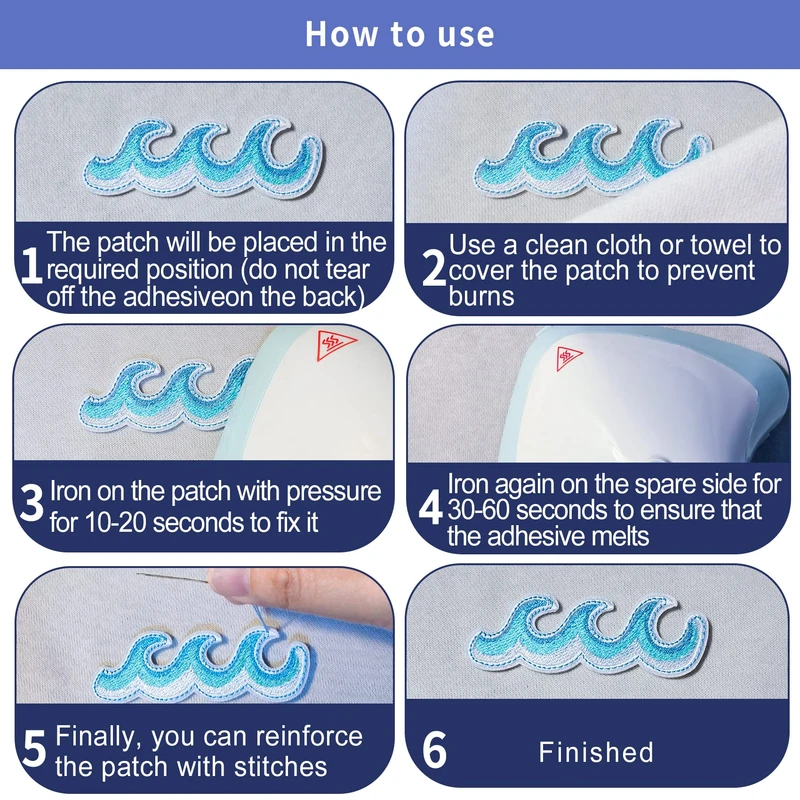 How to use

1 The patch will be placed in the required position (do not tear off the adhesiveon the back)

2 Use a clean cloth or towel to cover the patch to prevent burns

3 Iron on the patch with pressure for 10-20 seconds to fix it

4 Iron again on the spare side for 30-60 seconds to ensure that the adhesive melts

5 Finally, you can reinforce the patch with stitches

6 Finished